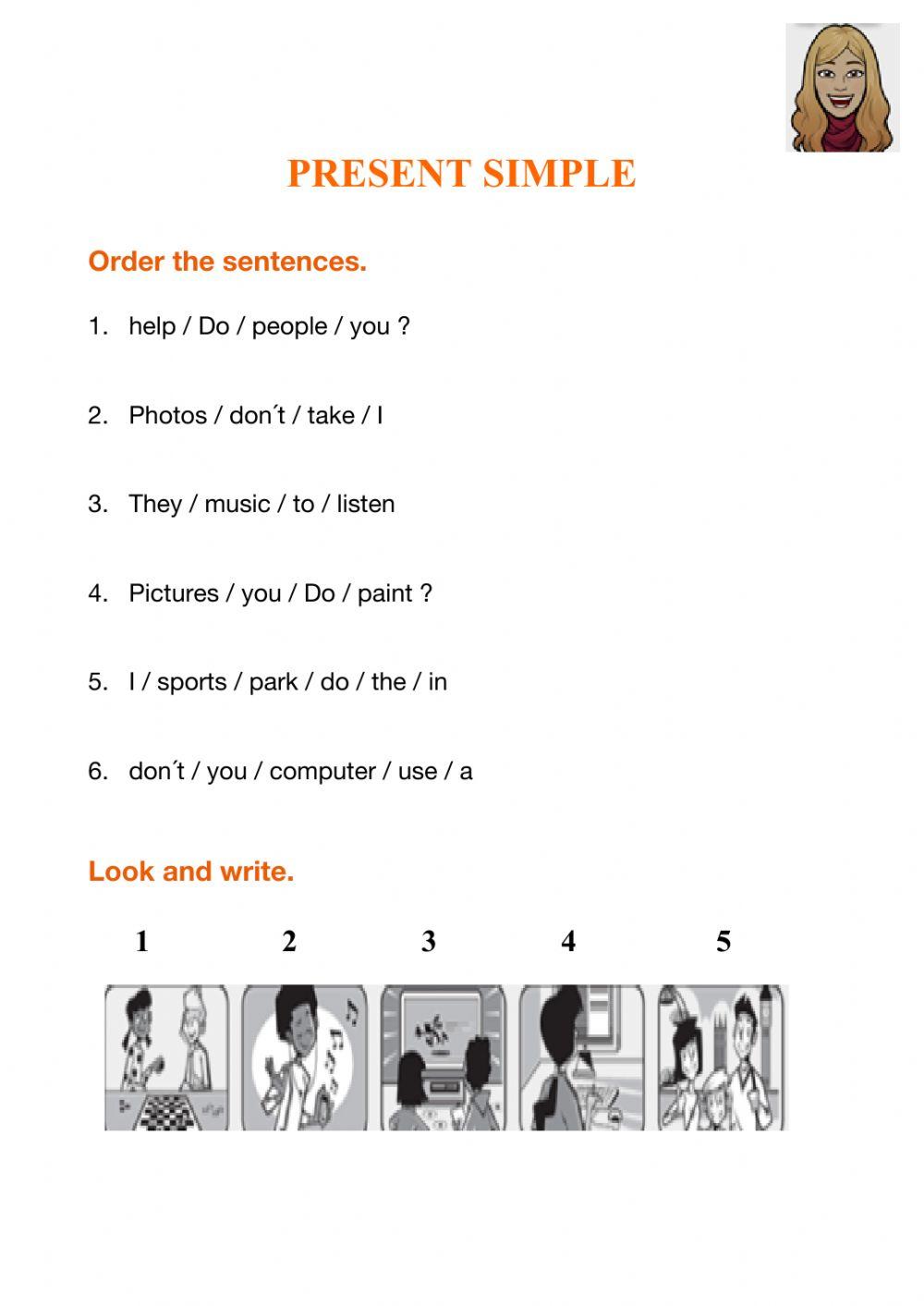 PRESENT SIMPLE

Order the sentences.

1. help / Do / people / you ?

2. Photos / don´t / take / I

3. They / music / to / listen

4. Pictures / you / Do / paint ?

5. I / sports / park / do / the / in

6. don´t / you / computer / use / a

Look and write.

1 2 3 4 5