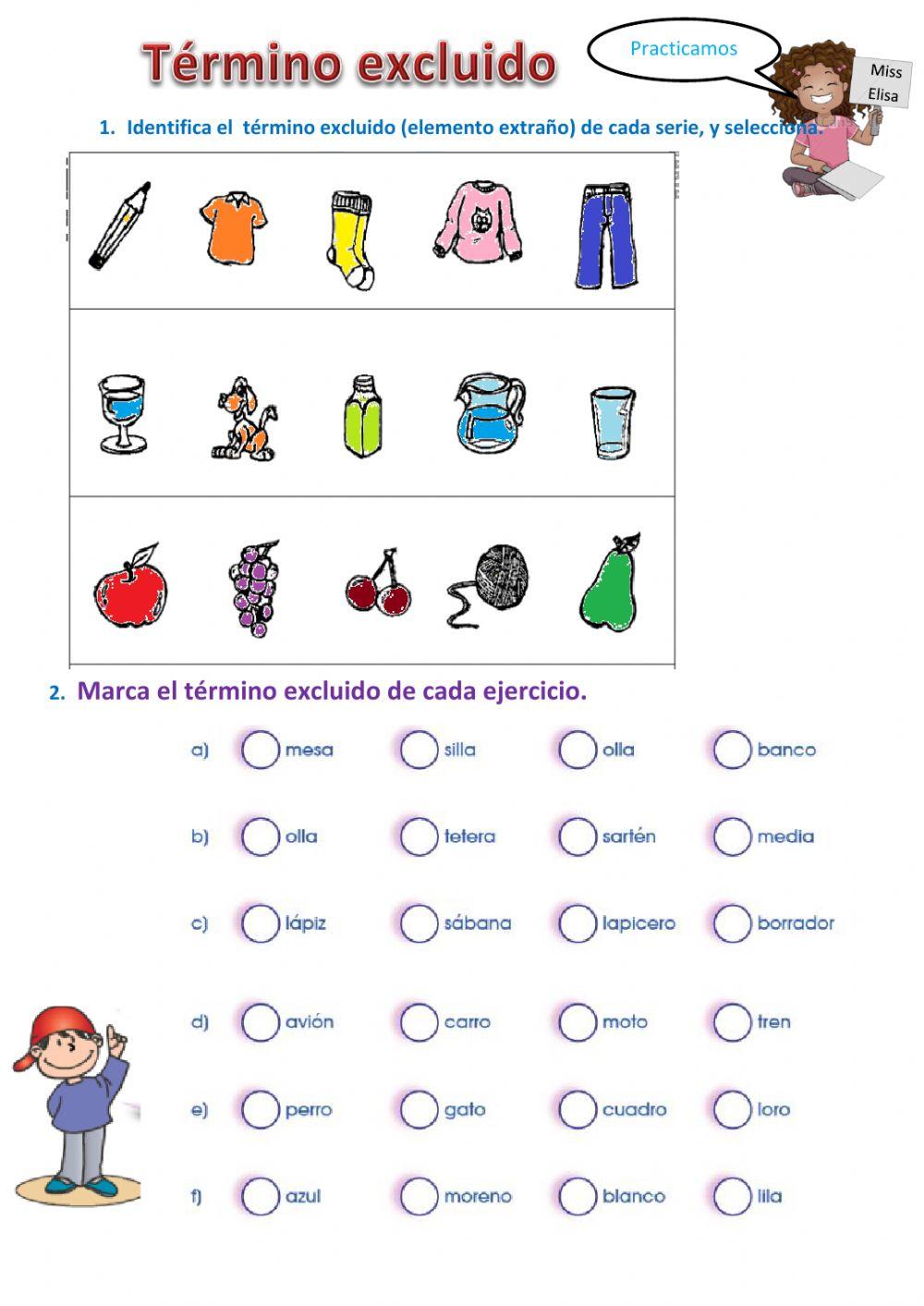 Término excluido

Practicamos

Miss Elisa

1. Identifica el término excluido (elemento extraño) de cada serie, y selecciona.

2. Marca el término excluido de cada ejercicio.

a) mesa silla olla banco

b) olla tetera sartén media

c) lápiz sábana lapicero borrador

d) avión carro moto tren

e) perro gato cuadro loro

f) azul moreno blanco lila