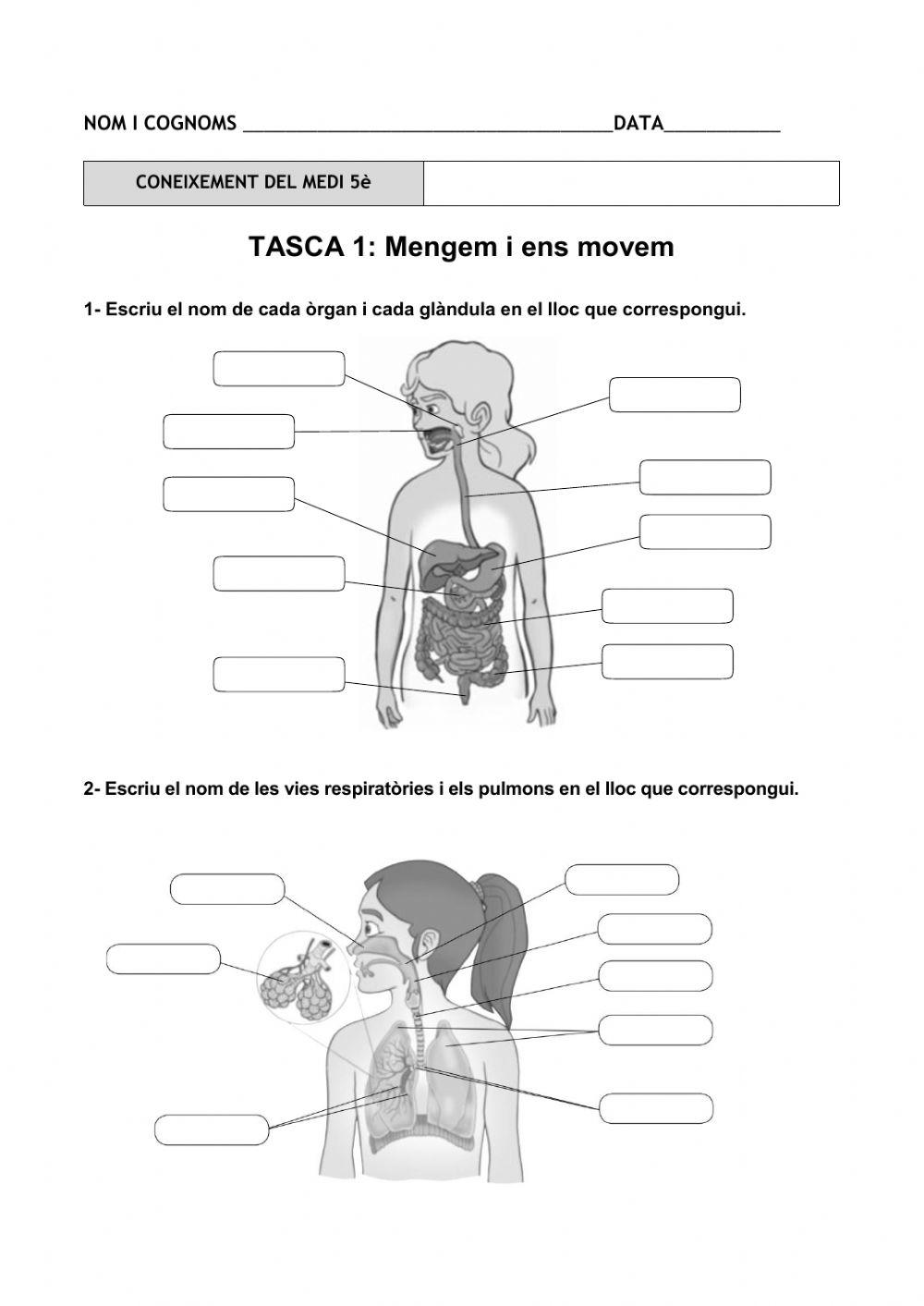 NOM I COGNOMS ____________________________________DATA___________

| CONEIXEMENT DEL MEDI 5è | |
|---|---|

TASCA 1: Mengem i ens movem

1- Escriu el nom de cada òrgan i cada glàndula en el lloc que correspongui.

2- Escriu el nom de les vies respiratòries i els pulmons en el lloc que correspongui.