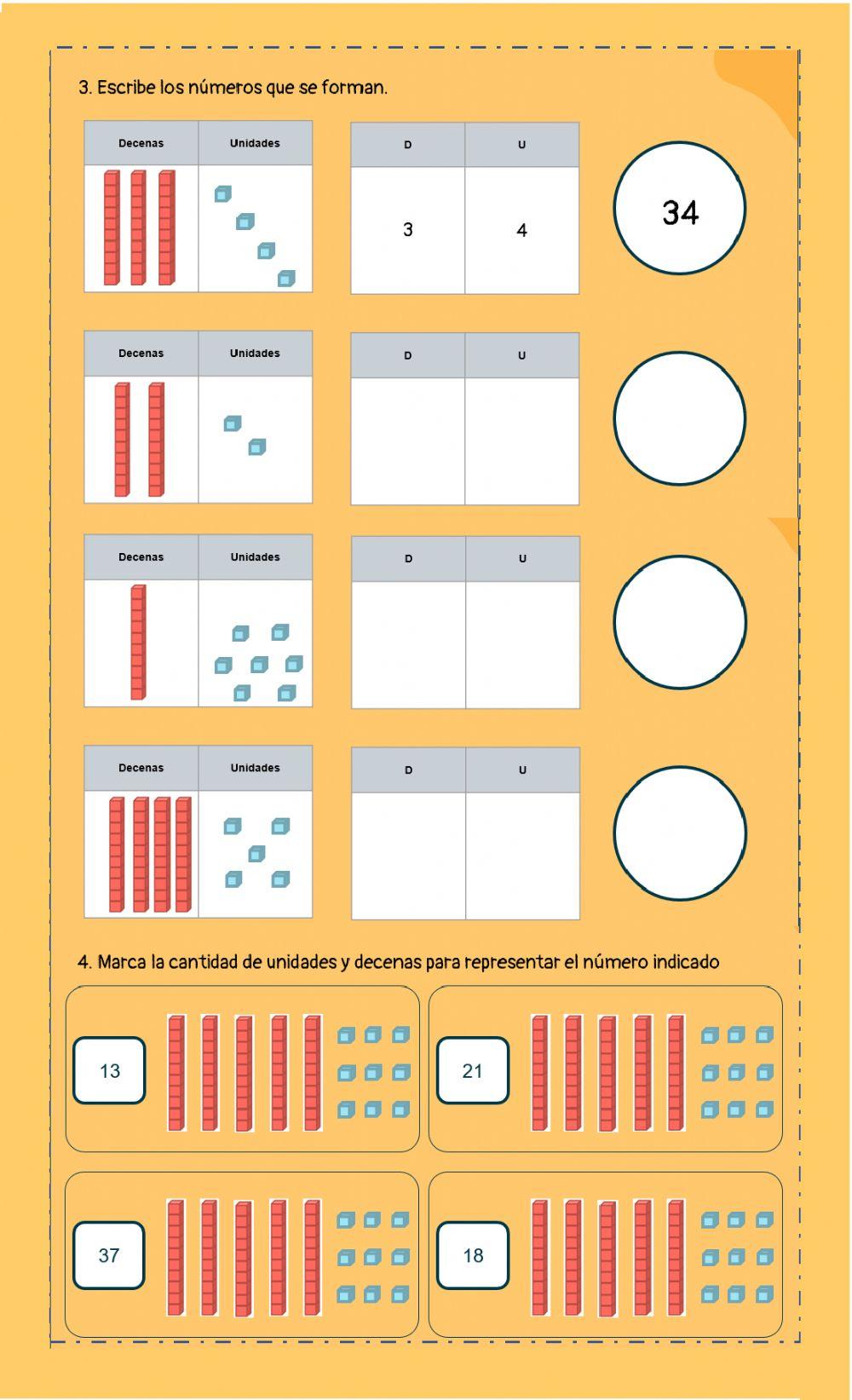 3. Escribe los números que se forman.

| Decenas | Unidades |
|---|---|
| | |

| D | U |
|---|---|
| 3 | 4 |

34

| Decenas | Unidades |
|---|---|
| | |

| D | U |
|---|---|
| | |

| Decenas | Unidades |
|---|---|
| | |

| D | U |
|---|---|
| | |

| Decenas | Unidades |
|---|---|
| | |

| D | U |
|---|---|
| | |

4. Marca la cantidad de unidades y decenas para representar el número indicado

13

21

37

18