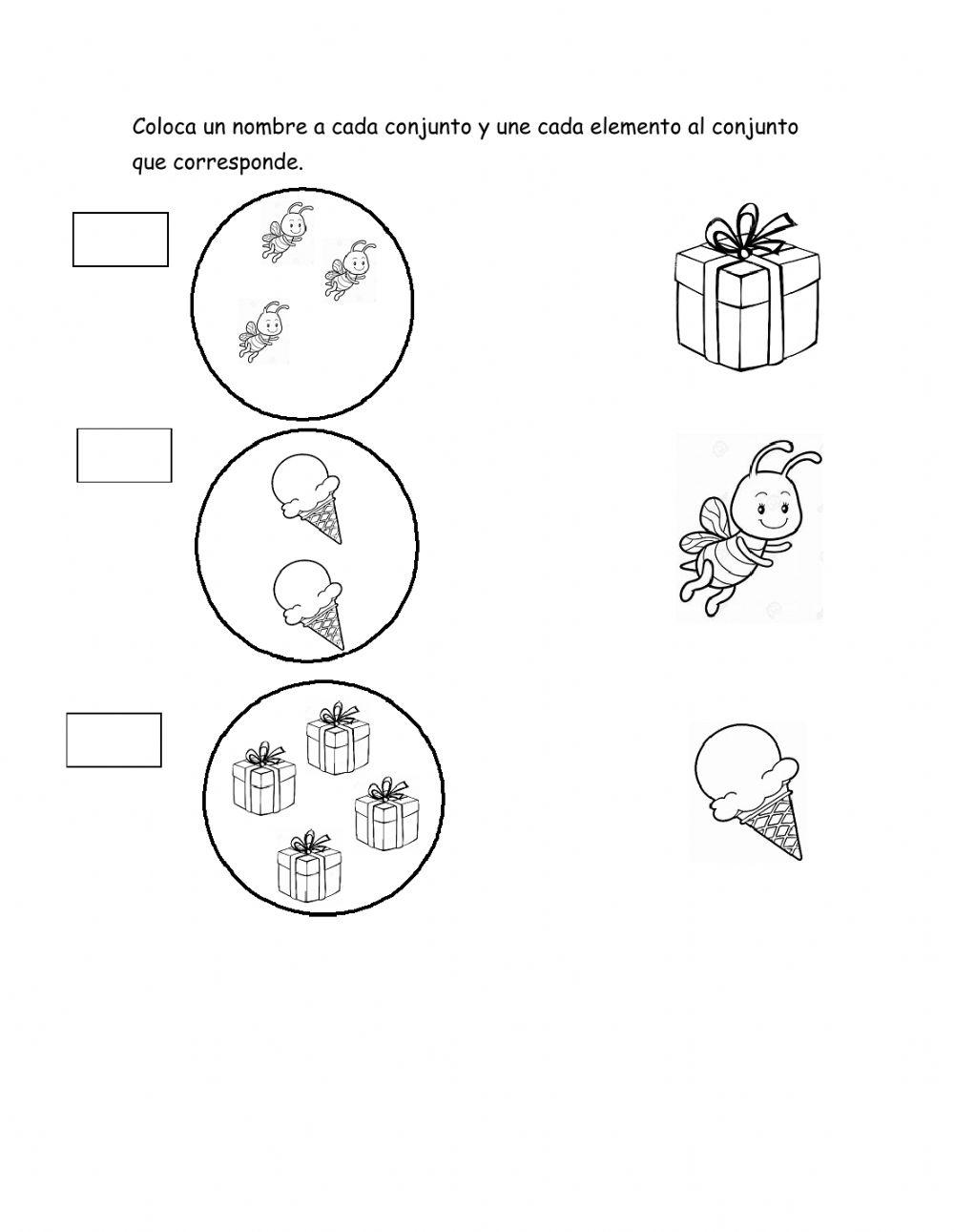 Coloca un nombre a cada conjunto y une cada elemento al conjunto que corresponde.