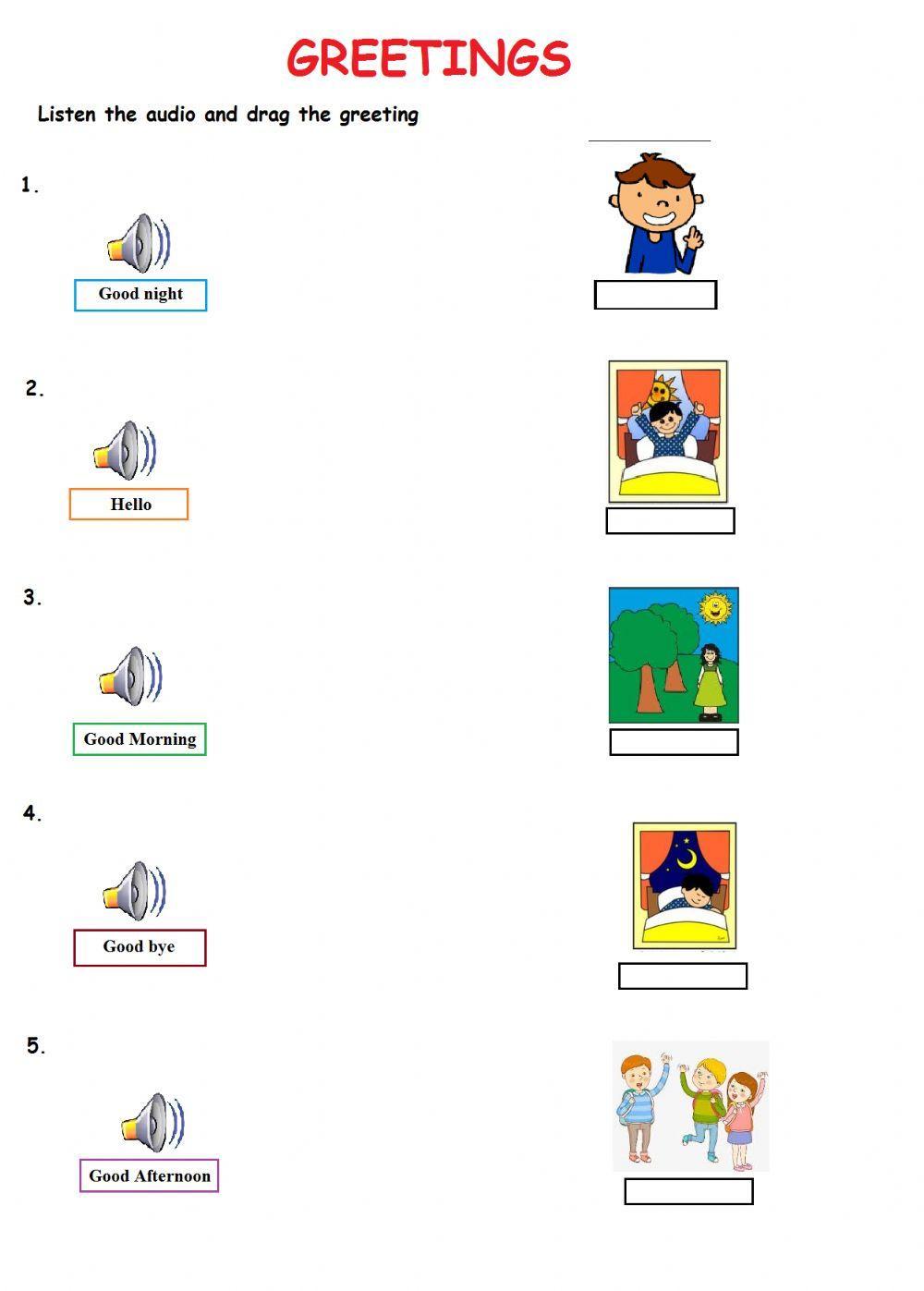 GREETINGS

Listen the audio and drag the greeting

1.

Good night

2.

Hello

3.

Good Morning

4.

Good bye

5.

Good Afternoon