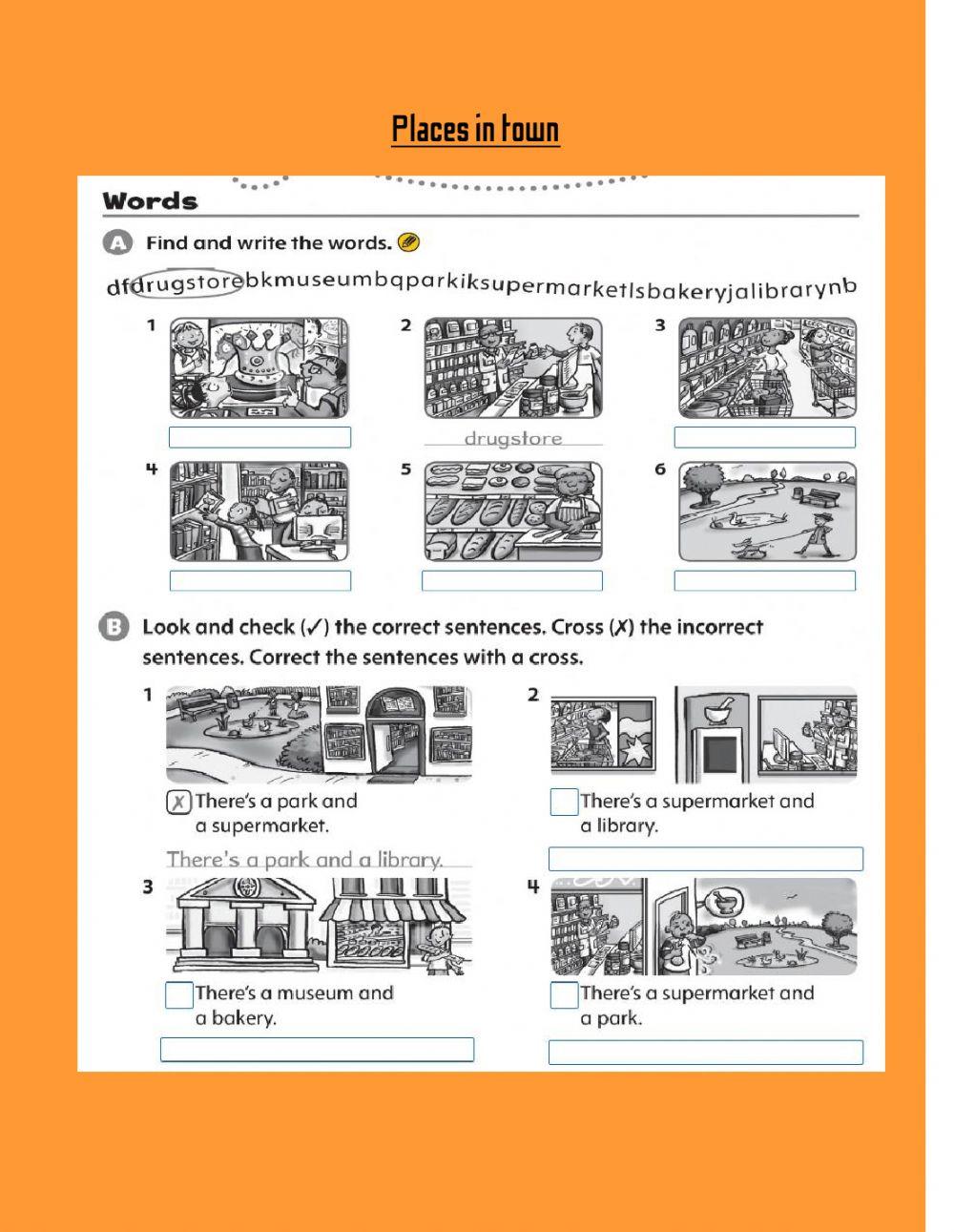 Places in town

Words

A Find and write the words.

dfdrugstorebkmuseumbqparkiksupermarketlsbakeryjalibrarynb

1

2

drugstore

3

4

5

6

B Look and check (✓) the correct sentences. Cross (✗) the incorrect sentences. Correct the sentences with a cross.

1

✗ There's a park and a supermarket.

There's a park and a library.

2

There's a supermarket and a library.

3

There's a museum and a bakery.

4

There's a supermarket and a park.