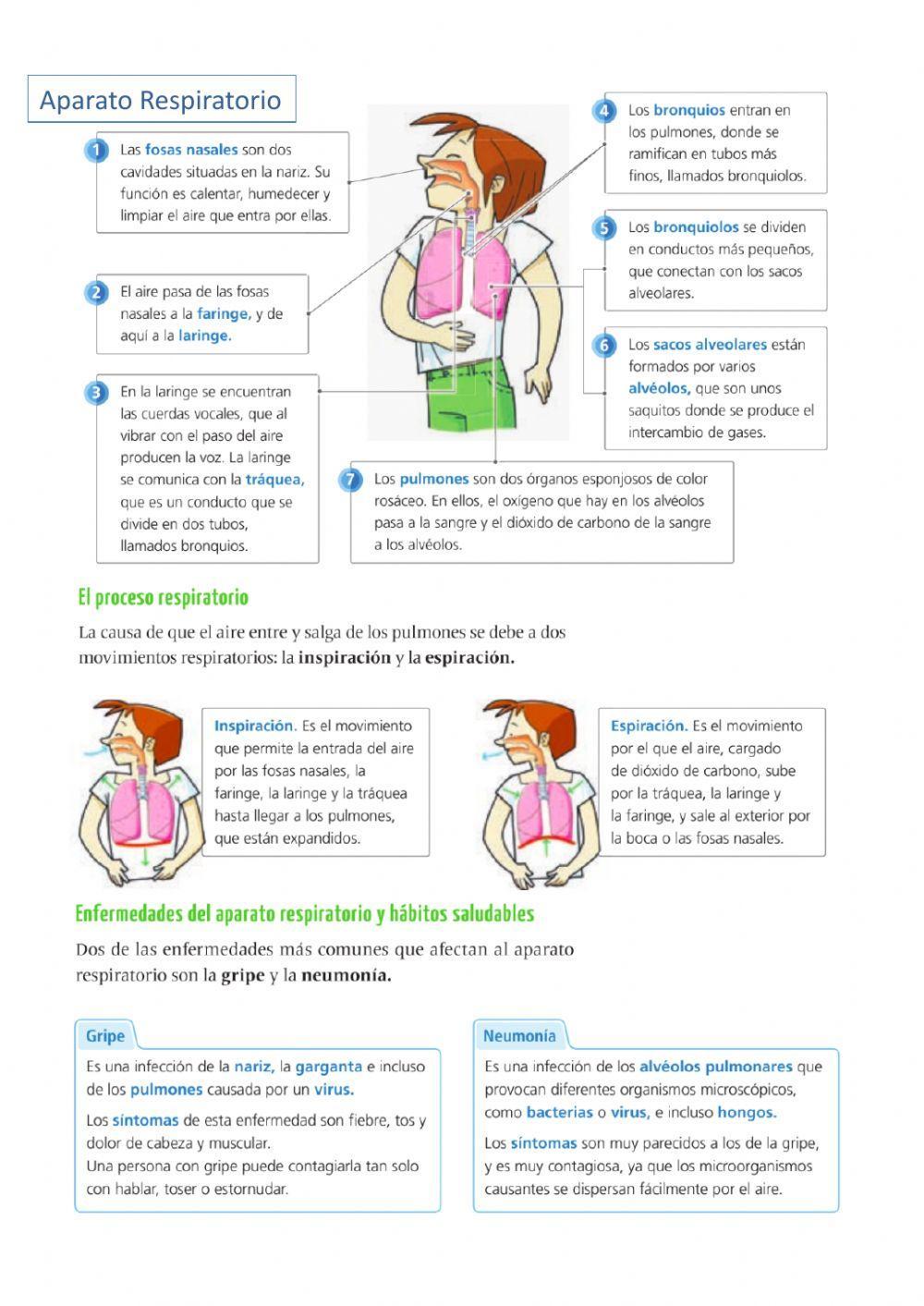 Aparato Respiratorio

1 Las fosas nasales son dos cavidades situadas en la nariz. Su función es calentar, humedecer y limpiar el aire que entra por ellas.

2 El aire pasa de las fosas nasales a la faringe, y de aquí a la laringe.

3 En la laringe se encuentran las cuerdas vocales, que al vibrar con el paso del aire producen la voz. La laringe se comunica con la tráquea, que es un conducto que se divide en dos tubos, llamados bronquios.

4 Los bronquios entran en los pulmones, donde se ramifican en tubos más finos, llamados bronquiolos.

5 Los bronquiolos se dividen en conductos más pequeños, que conectan con los sacos alveolares.

6 Los sacos alveolares están formados por varios alvéolos, que son unos saquitos donde se produce el intercambio de gases.

7 Los pulmones son dos órganos esponjosos de color rosáceo. En ellos, el oxígeno que hay en los alvéolos pasa a la sangre y el dióxido de carbono de la sangre a los alvéolos.

El proceso respiratorio

La causa de que el aire entre y salga de los pulmones se debe a dos movimientos respiratorios: la inspiración y la espiración.

Inspiración. Es el movimiento que permite la entrada del aire por las fosas nasales, la faringe, la laringe y la tráquea hasta llegar a los pulmones, que están expandidos.

Espiración. Es el movimiento por el que el aire, cargado de dióxido de carbono, sube por la tráquea, la laringe y la faringe, y sale al exterior por la boca o las fosas nasales.

Enfermedades del aparato respiratorio y hábitos saludables

Dos de las enfermedades más comunes que afectan al aparato respiratorio son la gripe y la neumonía.

Gripe

Es una infección de la nariz, la garganta e incluso de los pulmones causada por un virus.

Los síntomas de esta enfermedad son fiebre, tos y dolor de cabeza y muscular.
Una persona con gripe puede contagiarla tan solo con hablar, toser o estornudar.

Neumonía

Es una infección de los alvéolos pulmonares que provocan diferentes organismos microscópicos, como bacterias o virus, e incluso hongos.

Los síntomas son muy parecidos a los de la gripe, y es muy contagiosa, ya que los microorganismos causantes se dispersan fácilmente por el aire.