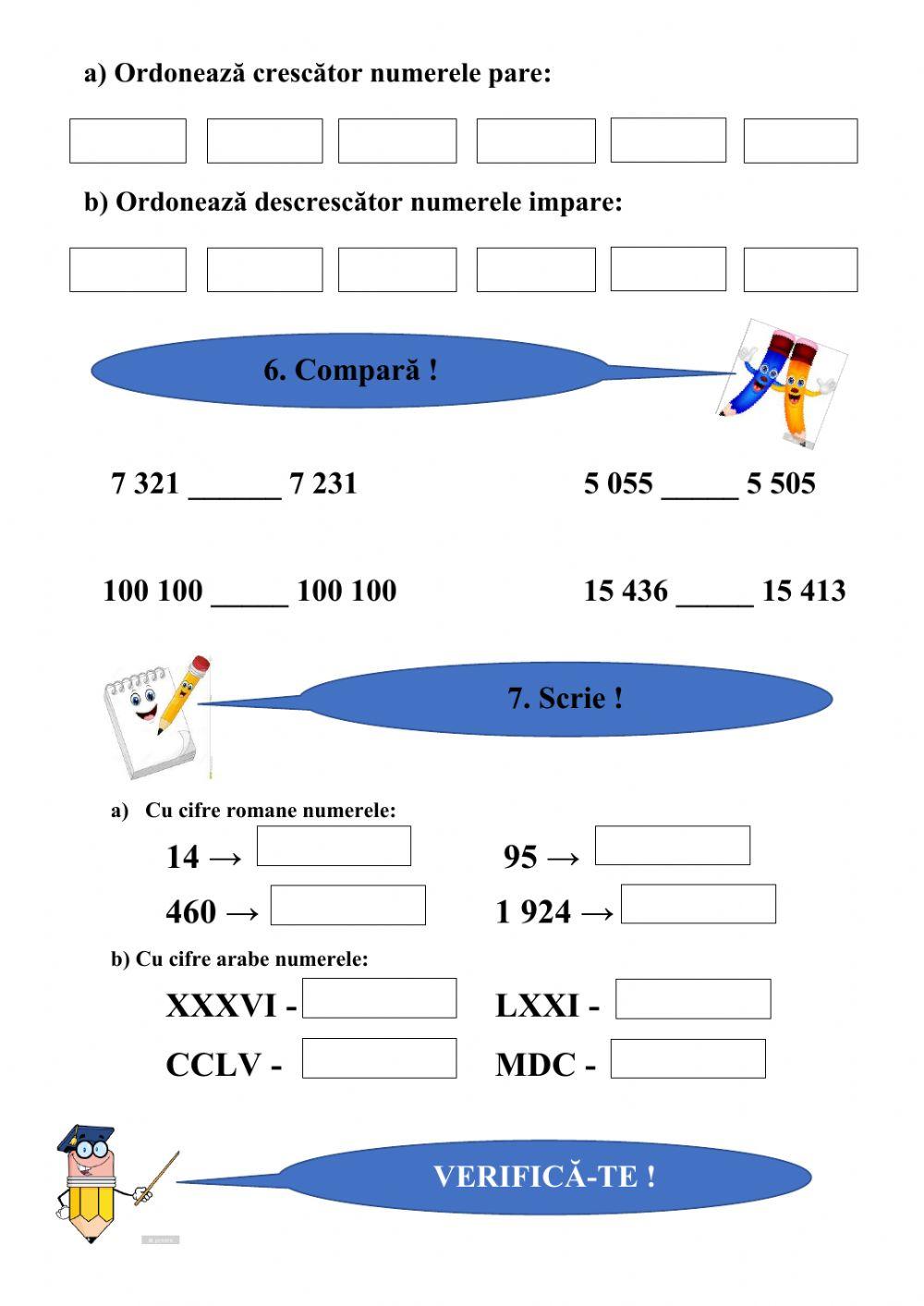 a) Ordonează crescător numerele pare:

b) Ordonează descrescător numerele impare:

6. Compară !

7 321 ______ 7 231

5 055 _____ 5 505

100 100 _____ 100 100

15 436 _____ 15 413

7. Scrie !

a) Cu cifre romane numerele:

14 →

95 →

460 →

1 924 →

b) Cu cifre arabe numerele:

XXXVI -

LXXI -

CCLV -

MDC -

VERIFICĂ-TE !