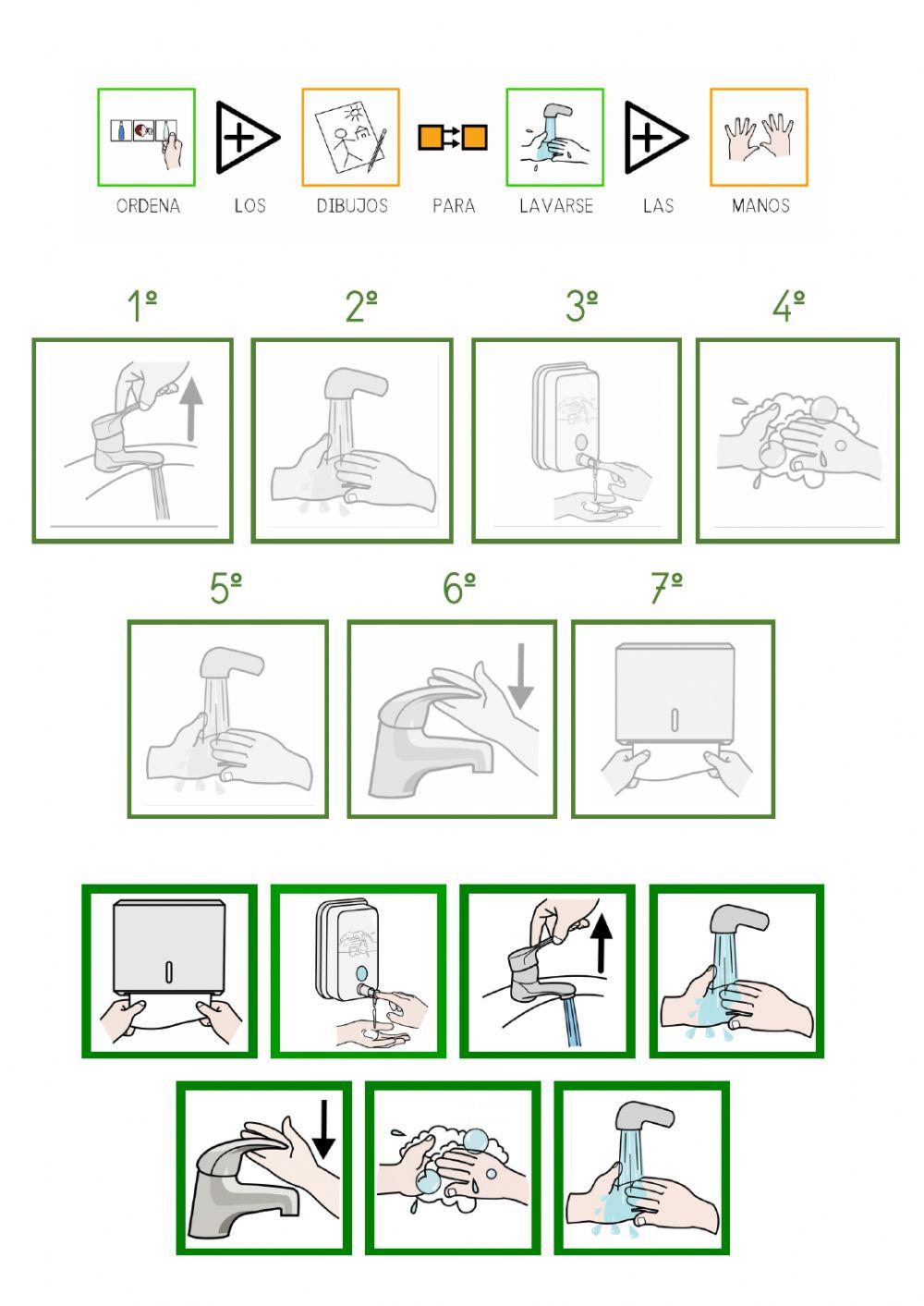 ORDENA LOS DIBUJOS PARA LAVARSE LAS MANOS

1º 2º 3º 4º

5º 6º 7º