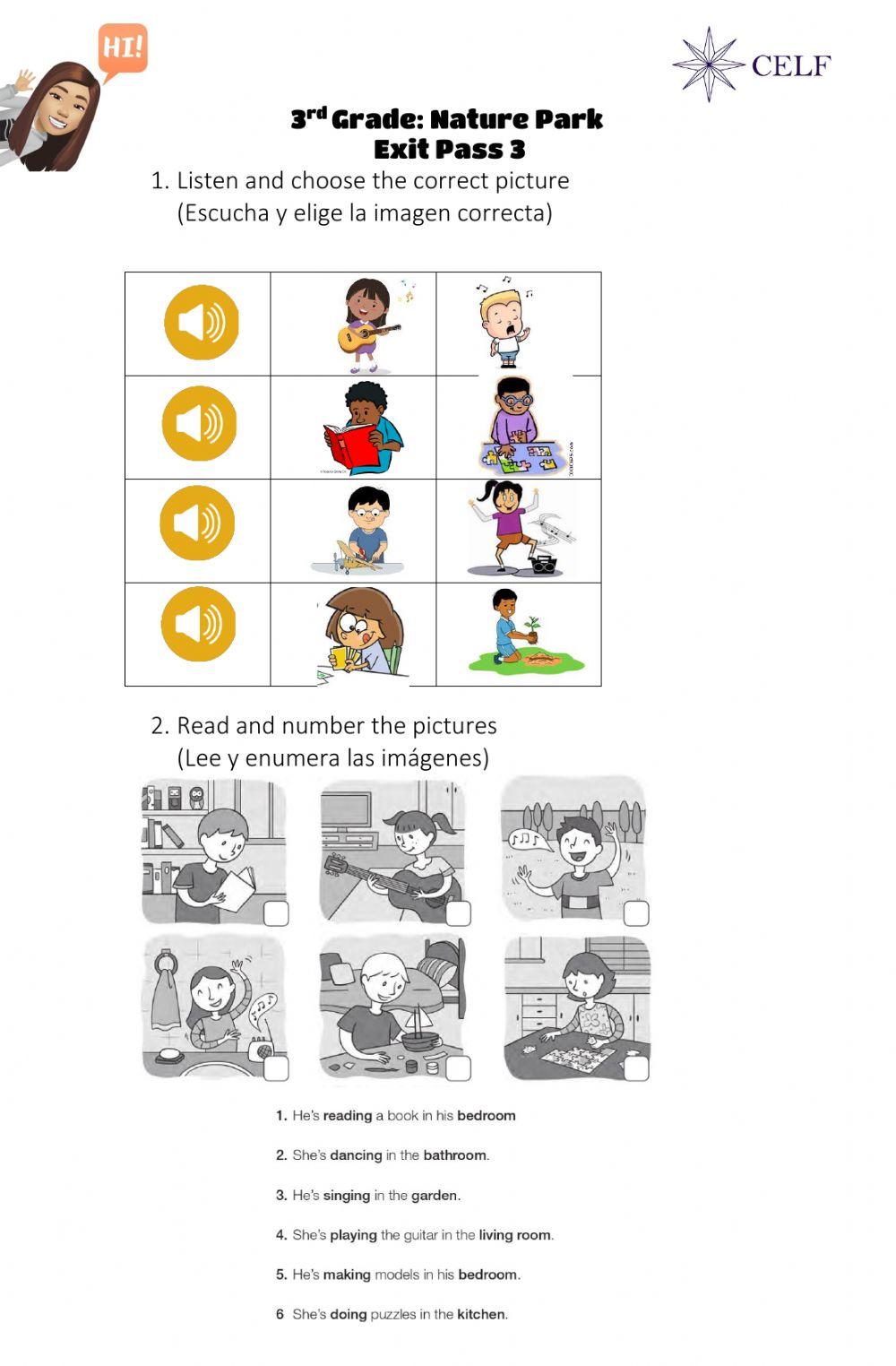 HI!

CELF

3rd Grade: Nature Park
Exit Pass 3

1. Listen and choose the correct picture
(Escucha y elige la imagen correcta)

2. Read and number the pictures
(Lee y enumera las imágenes)

1. He's reading a book in his bedroom

2. She's dancing in the bathroom.

3. He's singing in the garden.

4. She's playing the guitar in the living room.

5. He's making models in his bedroom.

6 She's doing puzzles in the kitchen.