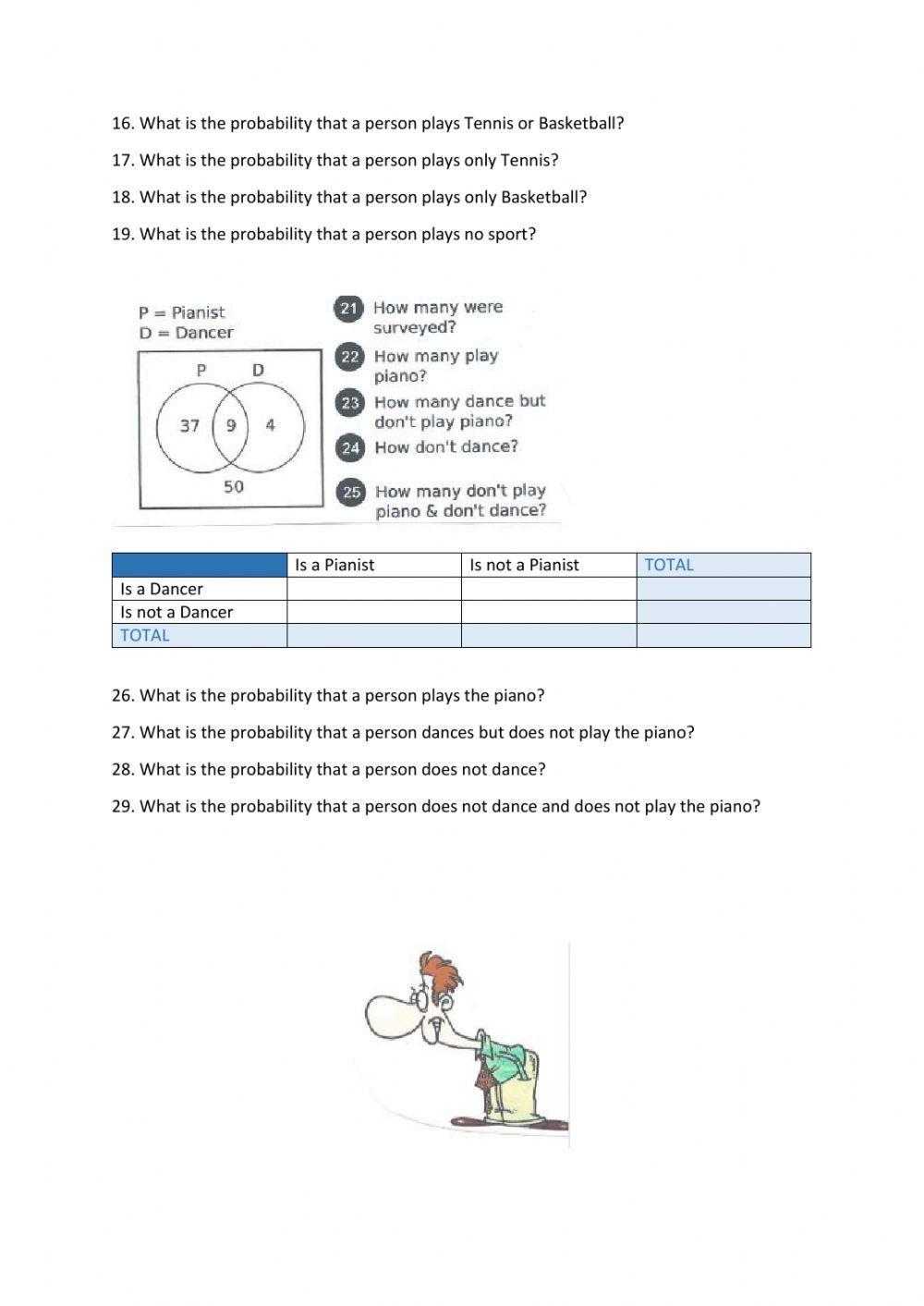 16. What is the probability that a person plays Tennis or Basketball?

17. What is the probability that a person plays only Tennis?

18. What is the probability that a person plays only Basketball?

19. What is the probability that a person plays no sport?

P = Pianist
D = Dancer

P D

37 9 4

50

21 How many were surveyed?

22 How many play piano?

23 How many dance but don't play piano?

24 How don't dance?

25 How many don't play piano & don't dance?

| | Is a Pianist | Is not a Pianist | TOTAL |
|---|---|---|---|
| Is a Dancer | | | |
| Is not a Dancer | | | |
| TOTAL | | | |

26. What is the probability that a person plays the piano?

27. What is the probability that a person dances but does not play the piano?

28. What is the probability that a person does not dance?

29. What is the probability that a person does not dance and does not play the piano?