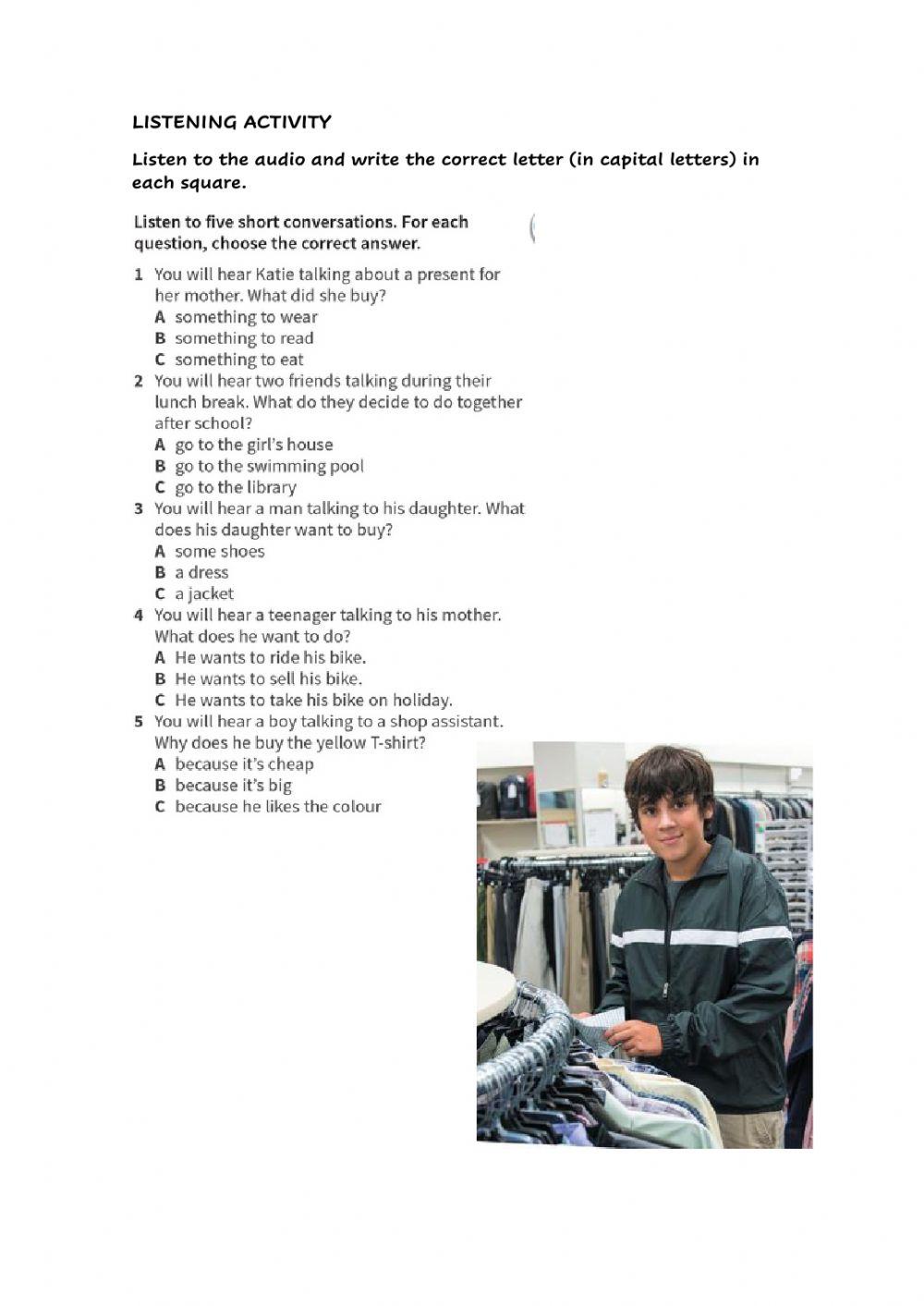 LISTENING ACTIVITY

Listen to the audio and write the correct letter (in capital letters) in each square.

Listen to five short conversations. For each question, choose the correct answer.

1 You will hear Katie talking about a present for her mother. What did she buy?
A something to wear
B something to read
C something to eat

2 You will hear two friends talking during their lunch break. What do they decide to do together after school?
A go to the girl's house
B go to the swimming pool
C go to the library

3 You will hear a man talking to his daughter. What does his daughter want to buy?
A some shoes
B a dress
C a jacket

4 You will hear a teenager talking to his mother. What does he want to do?
A He wants to ride his bike.
B He wants to sell his bike.
C He wants to take his bike on holiday.

5 You will hear a boy talking to a shop assistant. Why does he buy the yellow T-shirt?
A because it's cheap
B because it's big
C because he likes the colour