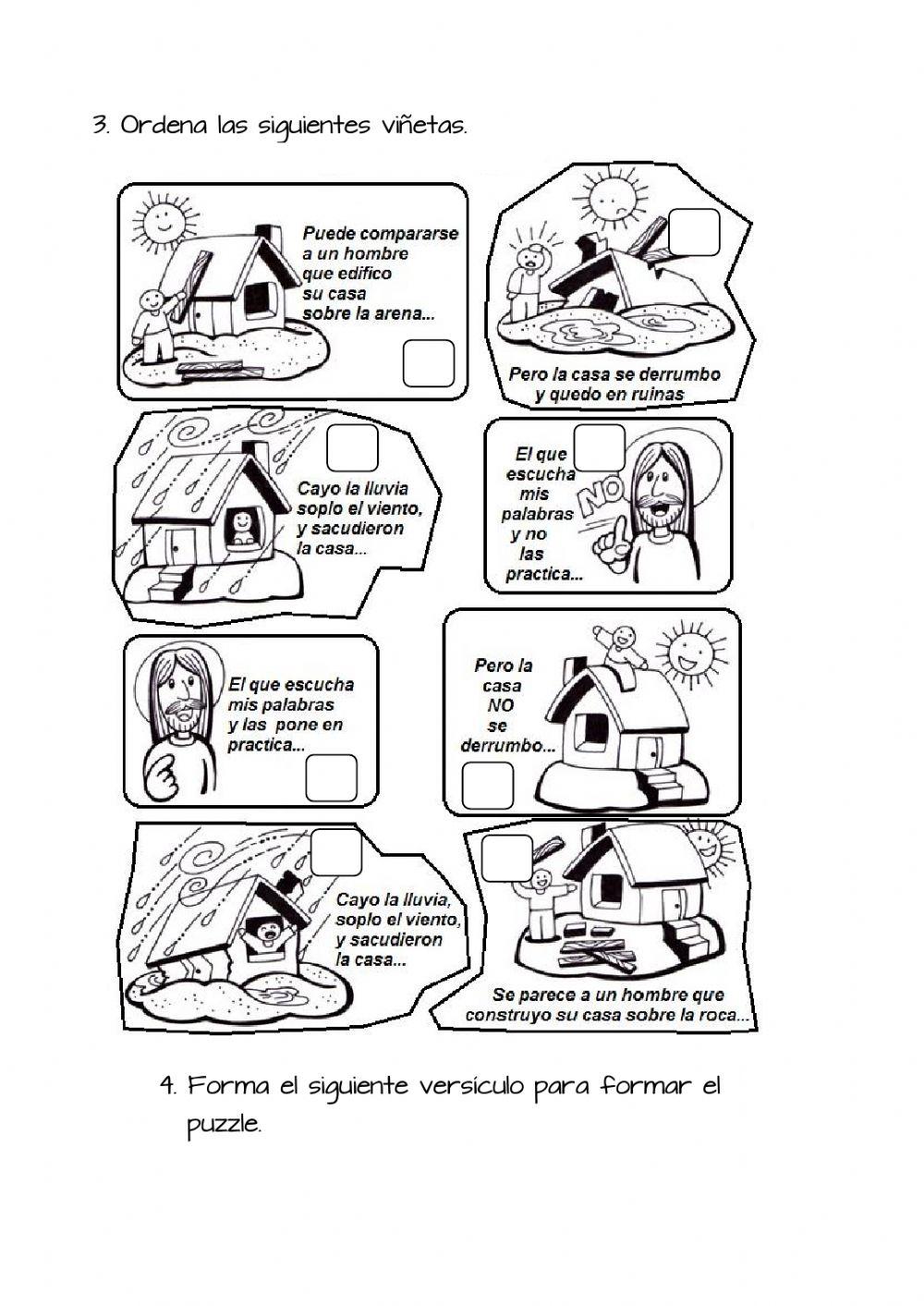 3. Ordena las siguientes viñetas.

Puede compararse a un hombre que edifico su casa sobre la arena...

Pero la casa se derrumbo y quedo en ruinas

Cayo la lluvia soplo el viento, y sacudieron la casa...

El que escucha mis palabras y no las practica...

NO

El que escucha mis palabras y las pone en practica...

Pero la casa NO se derrumbo...

Cayo la lluvia, soplo el viento, y sacudieron la casa...

Se parece a un hombre que construyo su casa sobre la roca...

4. Forma el siguiente versículo para formar el puzzle.