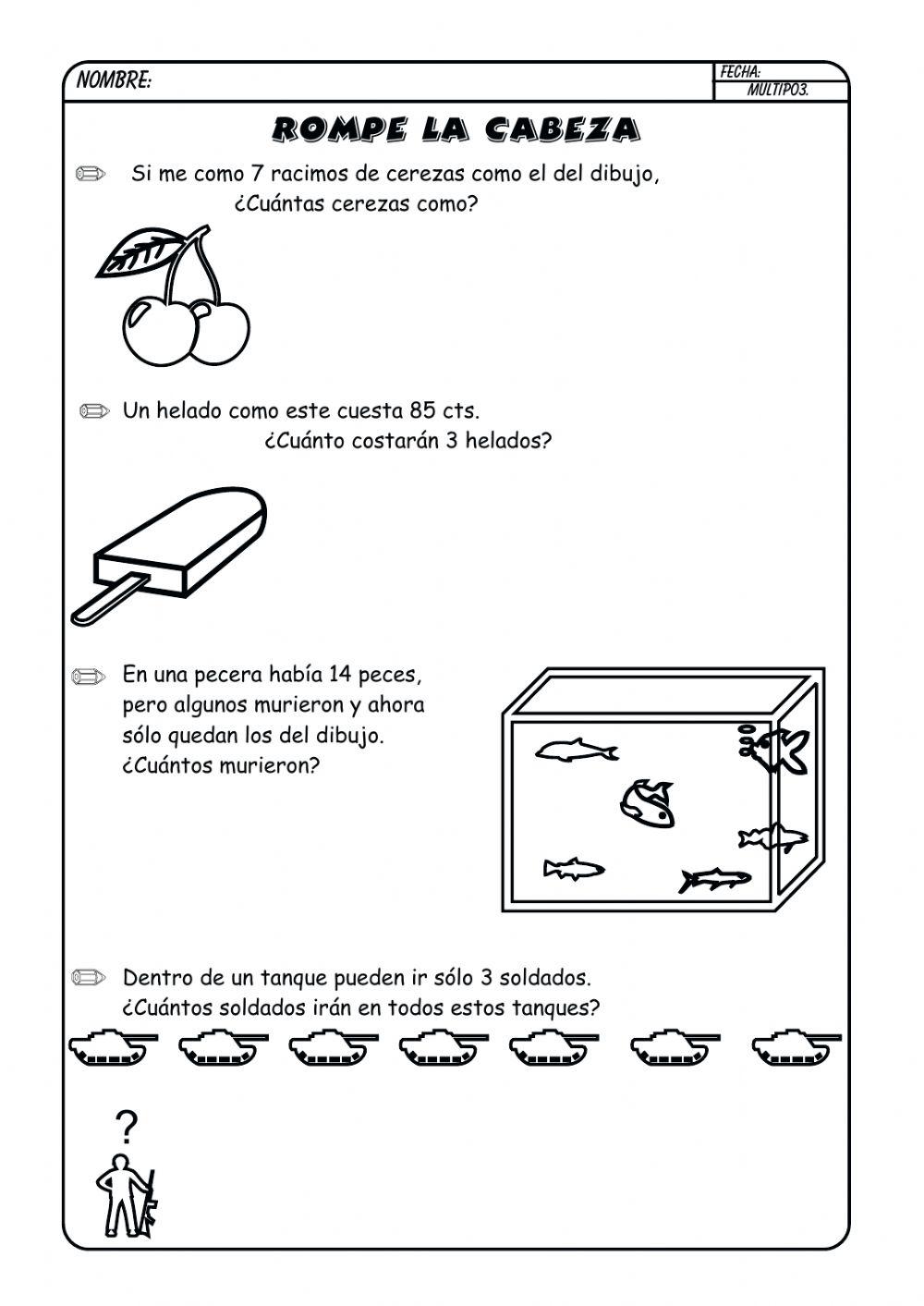 NOMBRE:

FECHA:
MULTIPO3.

ROMPE LA CABEZA

Si me como 7 racimos de cerezas como el del dibujo, ¿Cuántas cerezas como?

Un helado como este cuesta 85 cts. ¿Cuánto costarán 3 helados?

En una pecera había 14 peces, pero algunos murieron y ahora sólo quedan los del dibujo. ¿Cuántos murieron?

Dentro de un tanque pueden ir sólo 3 soldados. ¿Cuántos soldados irán en todos estos tanques?

?