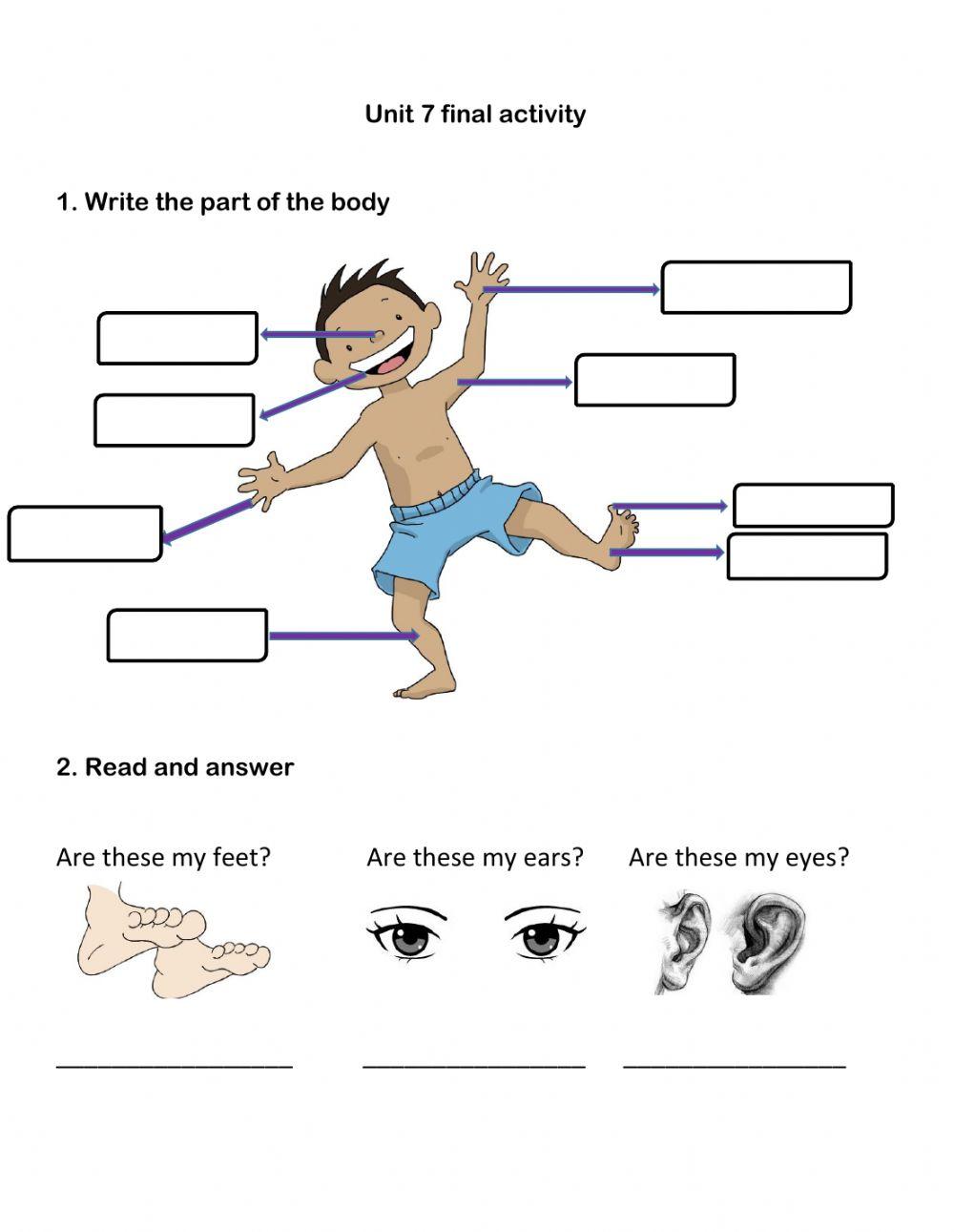 Unit 7 final activity

1. Write the part of the body

2. Read and answer

Are these my feet?

Are these my ears?

Are these my eyes?

____________________ ____________________ ____________________