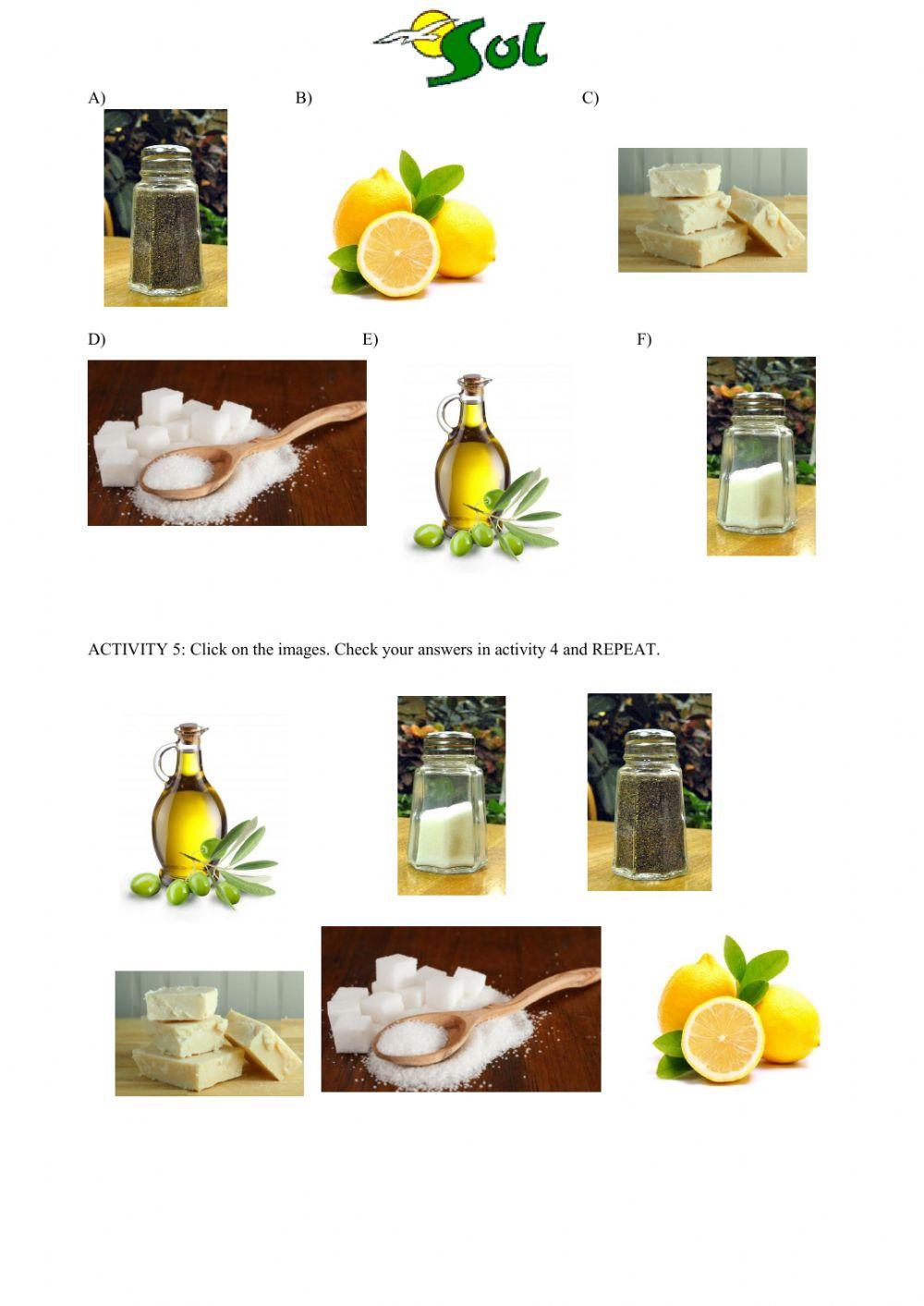 Sol

A)

B)

C)

D)

E)

F)

ACTIVITY 5: Click on the images. Check your answers in activity 4 and REPEAT.