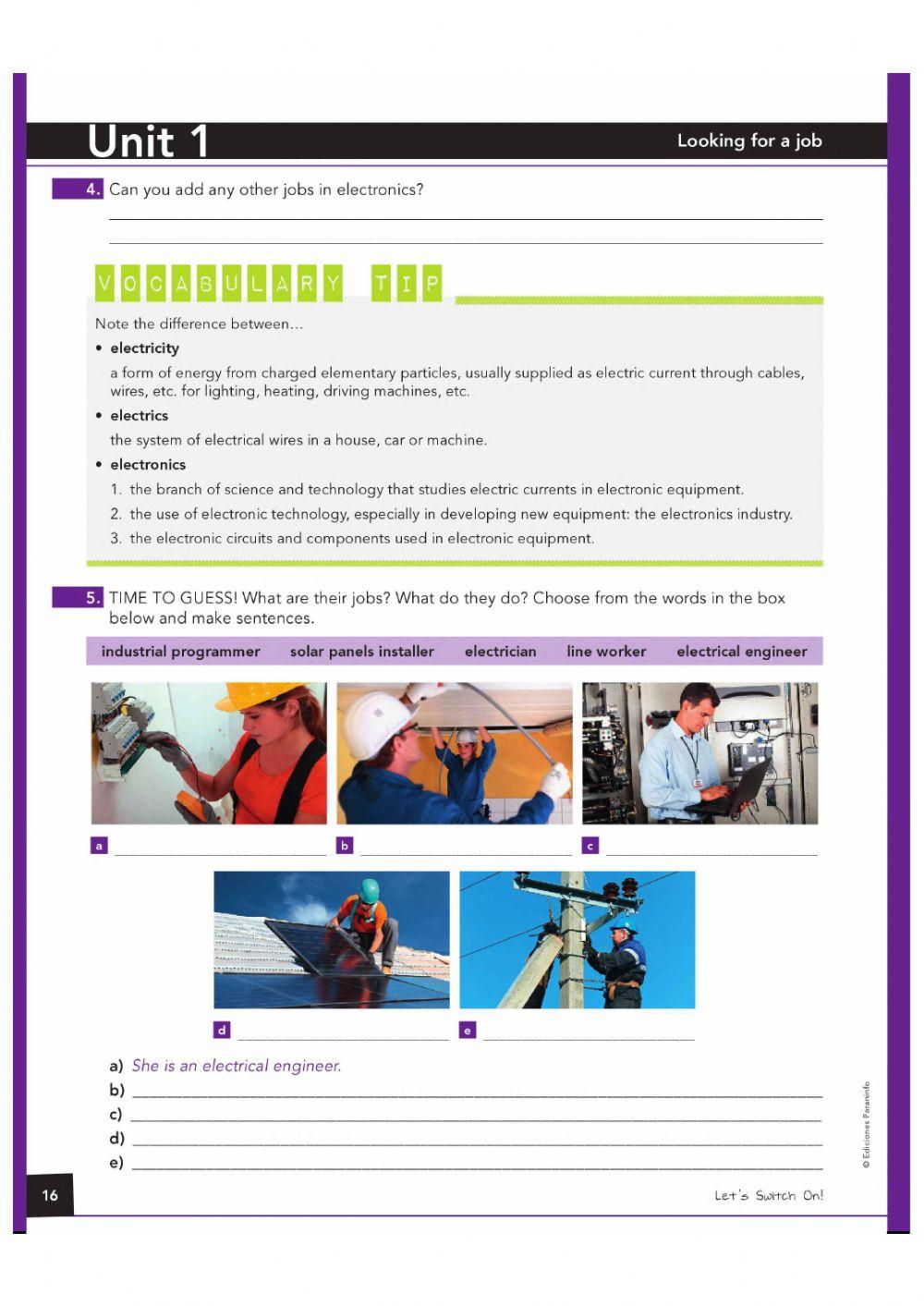 Unit 1

Looking for a job

4. Can you add any other jobs in electronics?

VOCABULARY TIP

Note the difference between...

• electricity

a form of energy from charged elementary particles, usually supplied as electric current through cables, wires, etc. for lighting, heating, driving machines, etc.

• electrics

the system of electrical wires in a house, car or machine.

• electronics

1. the branch of science and technology that studies electric currents in electronic equipment.

2. the use of electronic technology, especially in developing new equipment: the electronics industry.

3. the electronic circuits and components used in electronic equipment.

5. TIME TO GUESS! What are their jobs? What do they do? Choose from the words in the box below and make sentences.

industrial programmer   solar panels installer   electrician   line worker   electrical engineer

a

b

c

d

e

a) She is an electrical engineer.

b)

c)

d)

e)

© Ediciones Paraninfo

16

Let's Switch On!