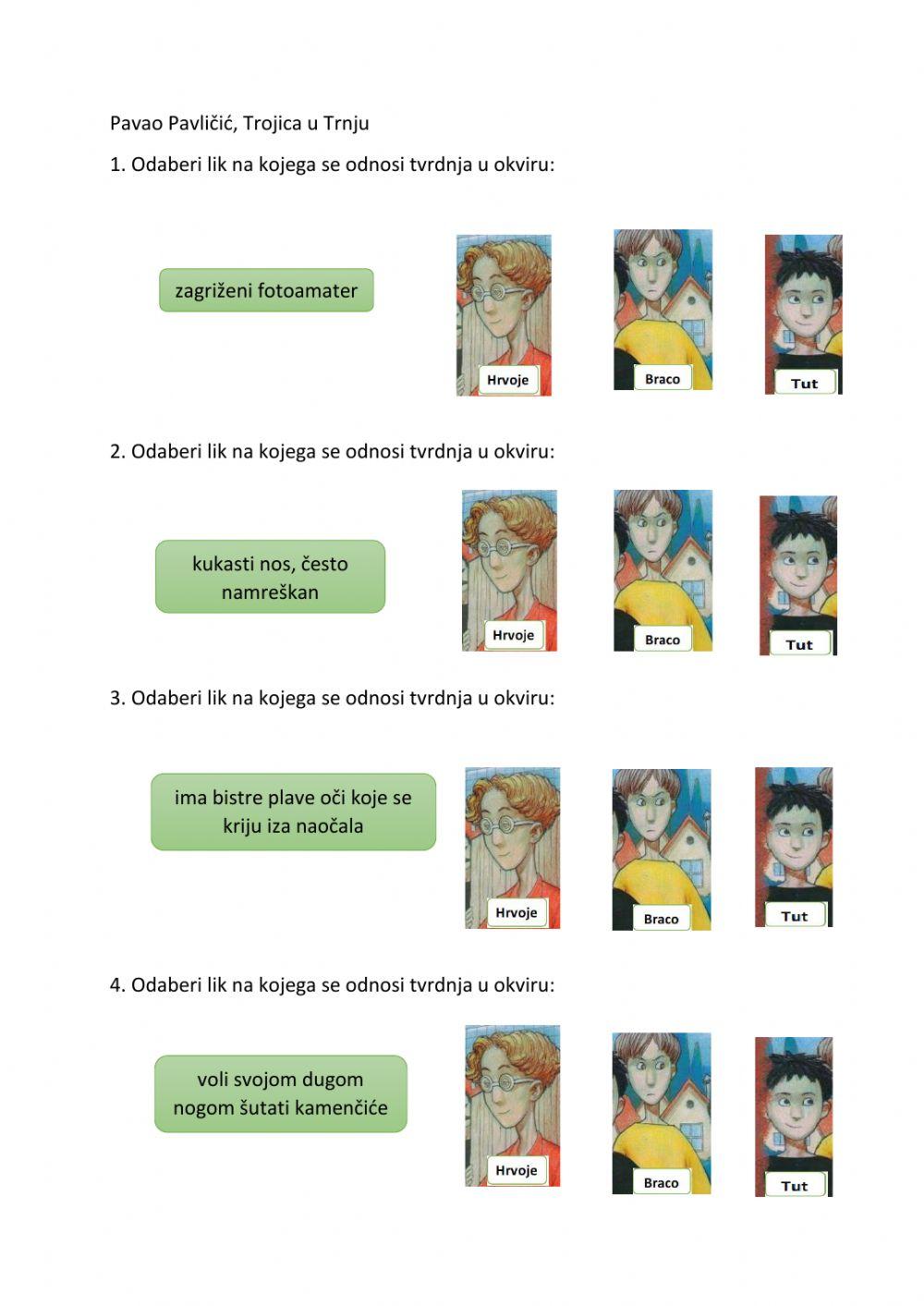 Pavao Pavličić, Trojica u Trnju

1. Odaberi lik na kojega se odnosi tvrdnja u okviru:

zagriženi fotoamater

Hrvoje

Braco

Tut

2. Odaberi lik na kojega se odnosi tvrdnja u okviru:

kukasti nos, često namreškan

Hrvoje

Braco

Tut

3. Odaberi lik na kojega se odnosi tvrdnja u okviru:

ima bistre plave oči koje se kriju iza naočala

Hrvoje

Braco

Tut

4. Odaberi lik na kojega se odnosi tvrdnja u okviru:

voli svojom dugom nogom šutati kamenčiće

Hrvoje

Braco

Tut