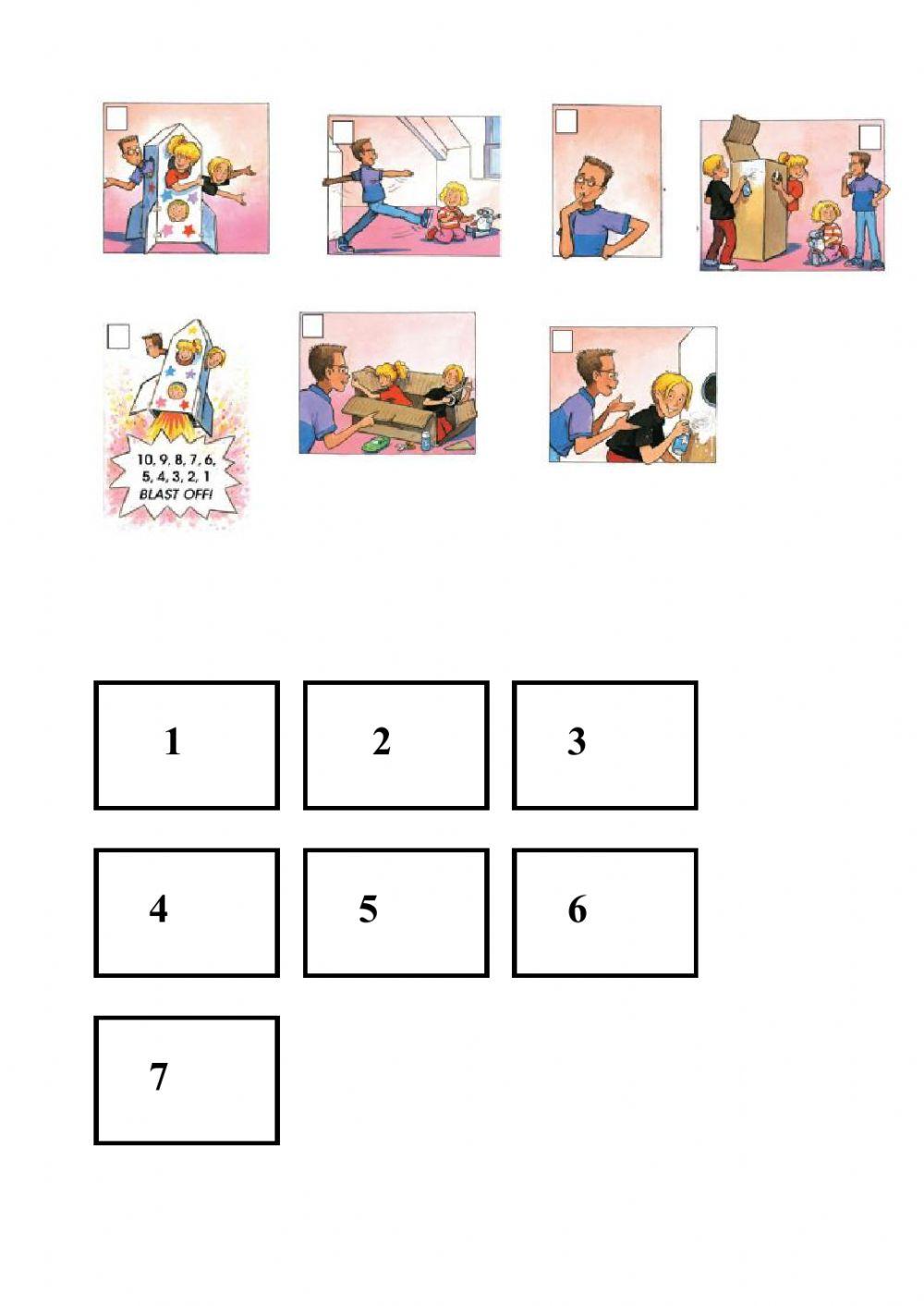 10, 9, 8, 7, 6, 5, 4, 3, 2, 1 BLAST OFF!

1

2

3

4

5

6

7