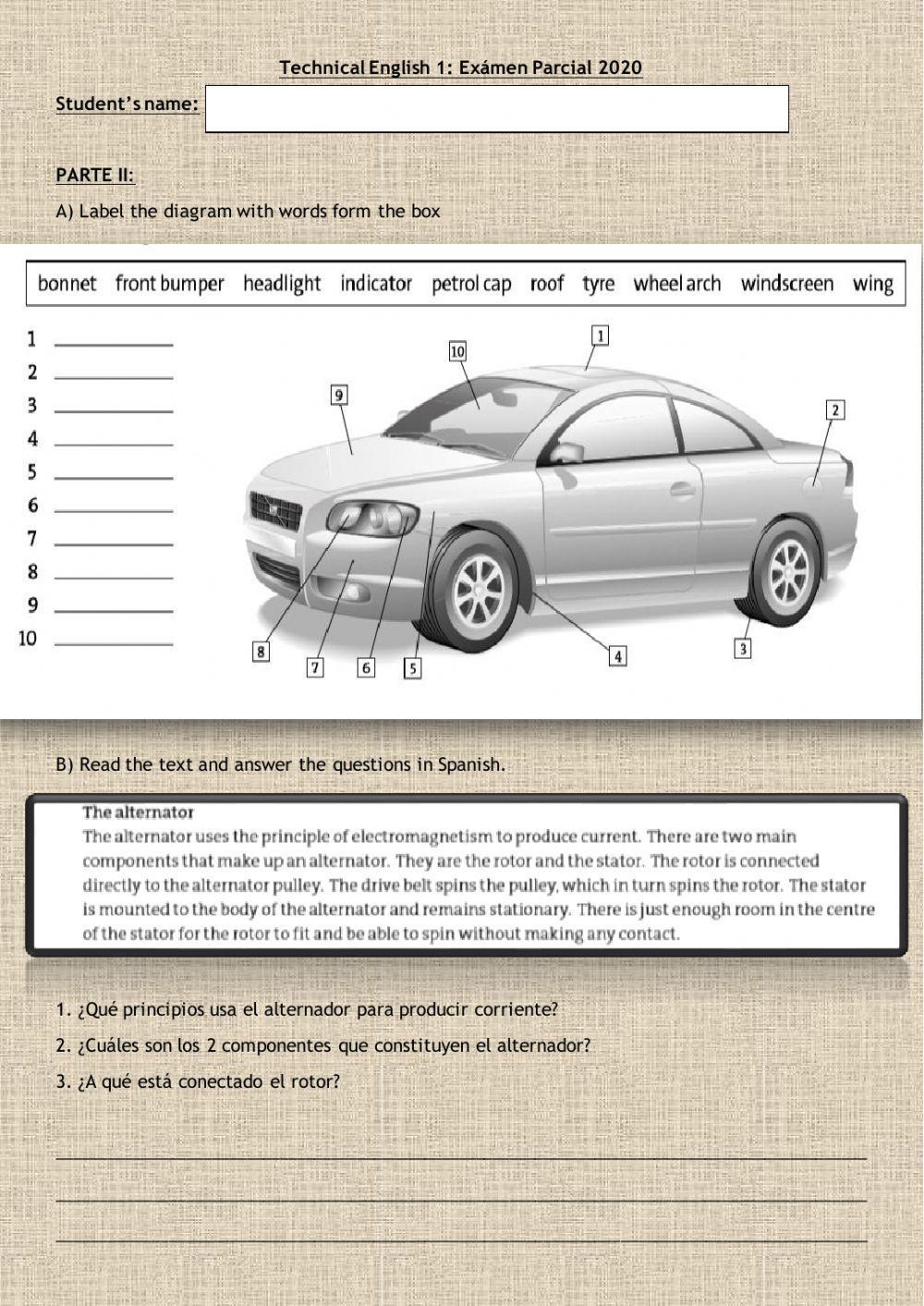 Technical English 1: Exámen Parcial 2020

Student's name:

PARTE II:

A) Label the diagram with words form the box

bonnet front bumper headlight indicator petrol cap roof tyre wheel arch windscreen wing

1 ________
2 ________
3 ________
4 ________
5 ________
6 ________
7 ________
8 ________
9 ________
10 ________

10 1 9 2 8 7 6 5 4 3

B) Read the text and answer the questions in Spanish.

The alternator
The alternator uses the principle of electromagnetism to produce current. There are two main components that make up an alternator. They are the rotor and the stator. The rotor is connected directly to the alternator pulley. The drive belt spins the pulley, which in turn spins the rotor. The stator is mounted to the body of the alternator and remains stationary. There is just enough room in the centre of the stator for the rotor to fit and be able to spin without making any contact.

1. ¿Qué principios usa el alternador para producir corriente?

2. ¿Cuáles son los 2 componentes que constituyen el alternador?

3. ¿A qué está conectado el rotor?