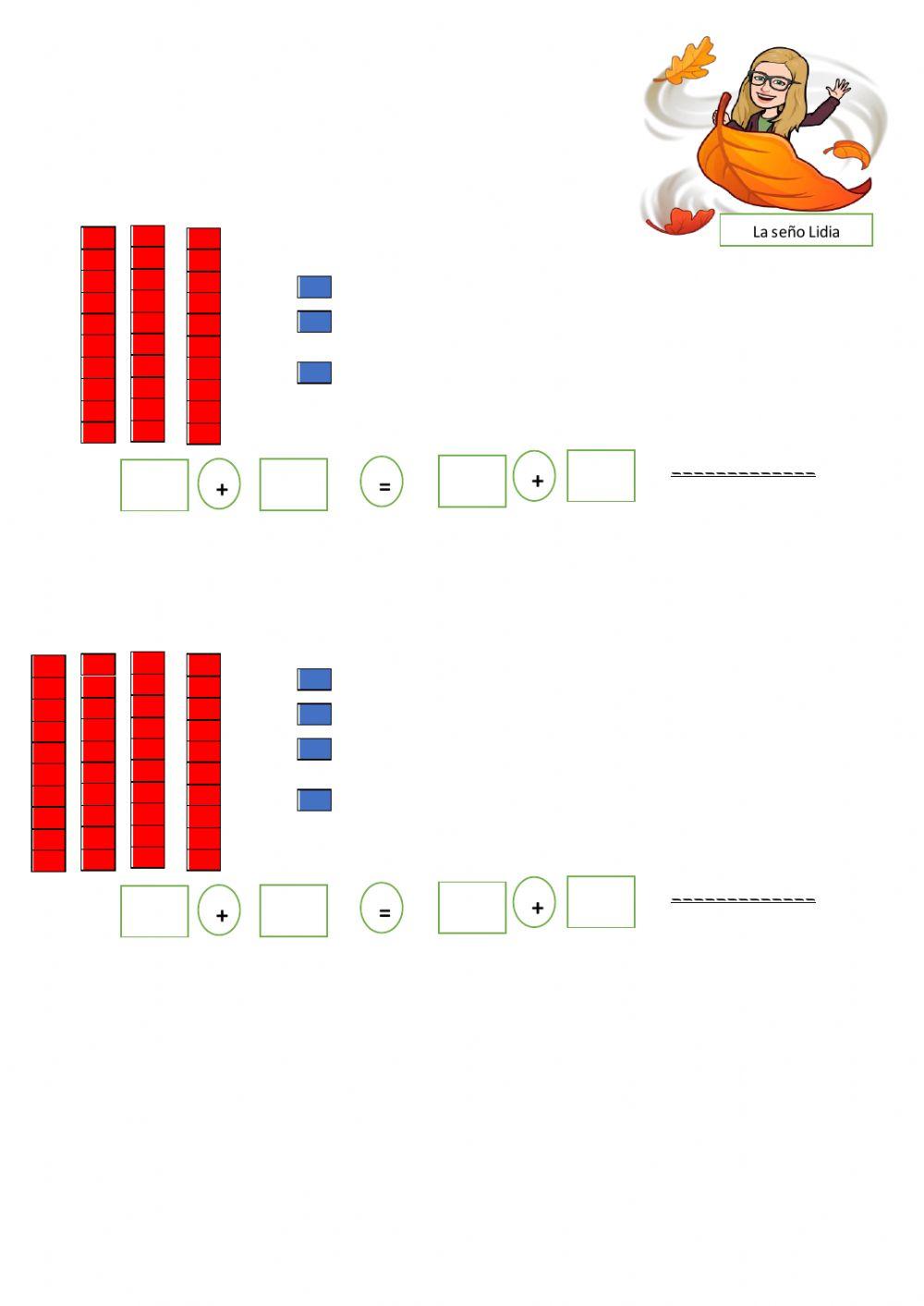 La seño Lidia

+ = + _____________

+ = + _____________