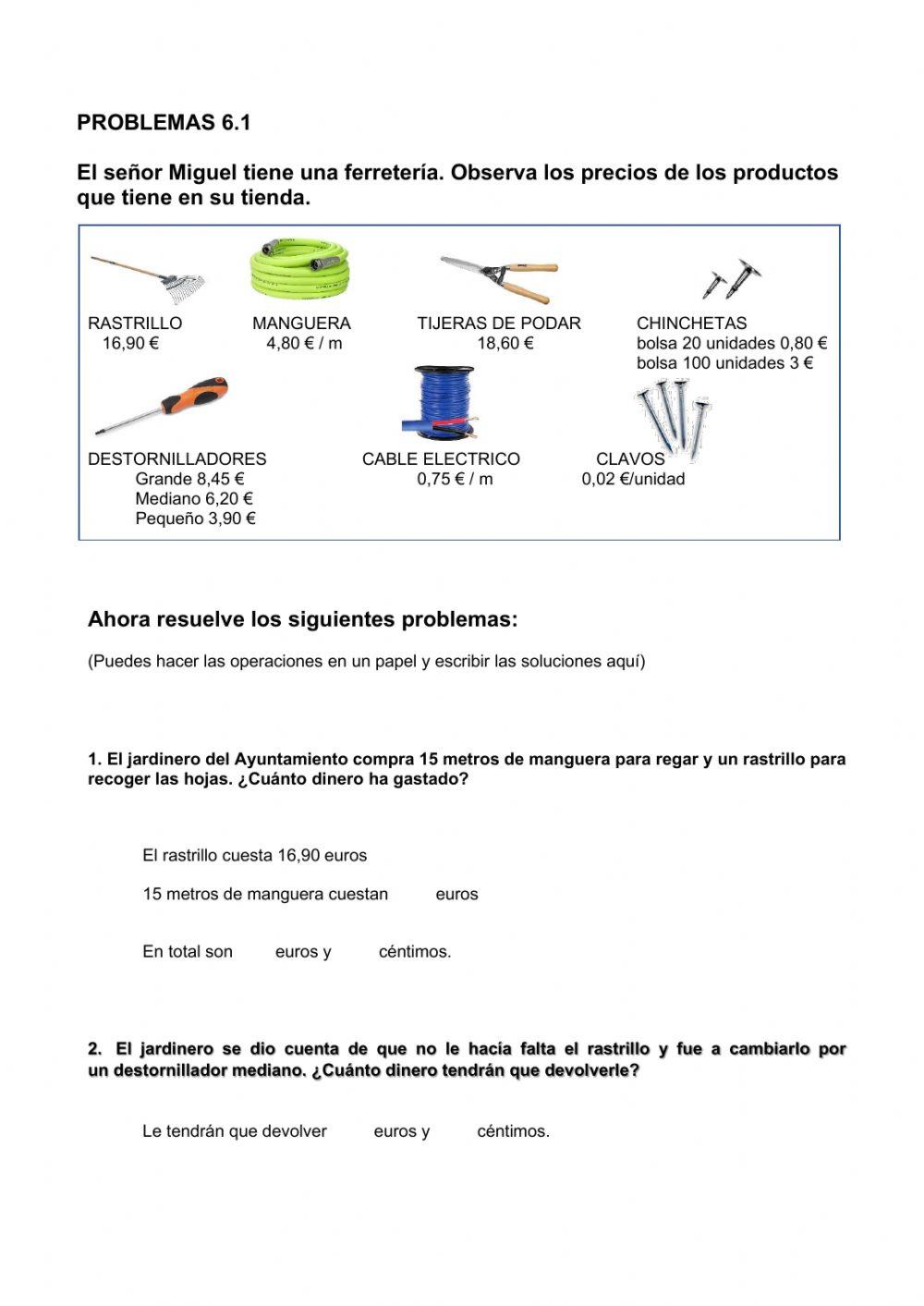 PROBLEMAS 6.1

El señor Miguel tiene una ferretería. Observa los precios de los productos que tiene en su tienda.

RASTRILLO
16,90 €

MANGUERA
4,80 € / m

TIJERAS DE PODAR
18,60 €

CHINCHETAS
bolsa 20 unidades 0,80 €
bolsa 100 unidades 3 €

DESTORNILLADORES
Grande 8,45 €
Mediano 6,20 €
Pequeño 3,90 €

CABLE ELECTRICO
0,75 € / m

CLAVOS
0,02 €/unidad

Ahora resuelve los siguientes problemas:

(Puedes hacer las operaciones en un papel y escribir las soluciones aquí)

1. El jardinero del Ayuntamiento compra 15 metros de manguera para regar y un rastrillo para recoger las hojas. ¿Cuánto dinero ha gastado?

El rastrillo cuesta 16,90 euros

15 metros de manguera cuestan euros

En total son euros y céntimos.

2. El jardinero se dio cuenta de que no le hacía falta el rastrillo y fue a cambiarlo por un destornillador mediano. ¿Cuánto dinero tendrán que devolverle?

Le tendrán que devolver euros y céntimos.