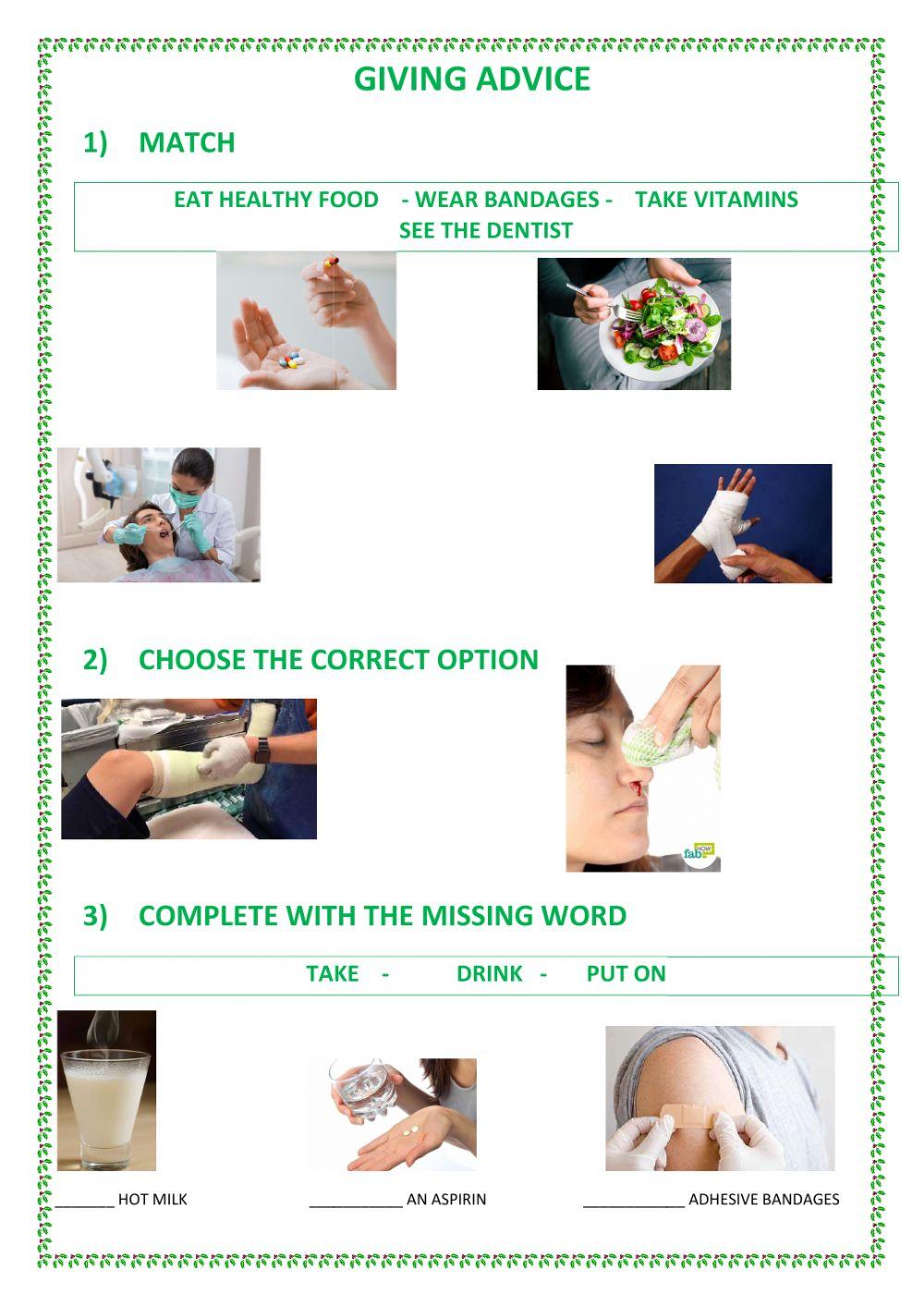 GIVING ADVICE

1) MATCH

EAT HEALTHY FOOD - WEAR BANDAGES - TAKE VITAMINS
SEE THE DENTIST

2) CHOOSE THE CORRECT OPTION

fab HOW

3) COMPLETE WITH THE MISSING WORD

TAKE - DRINK - PUT ON

_______ HOT MILK

___________ AN ASPIRIN

____________ ADHESIVE BANDAGES