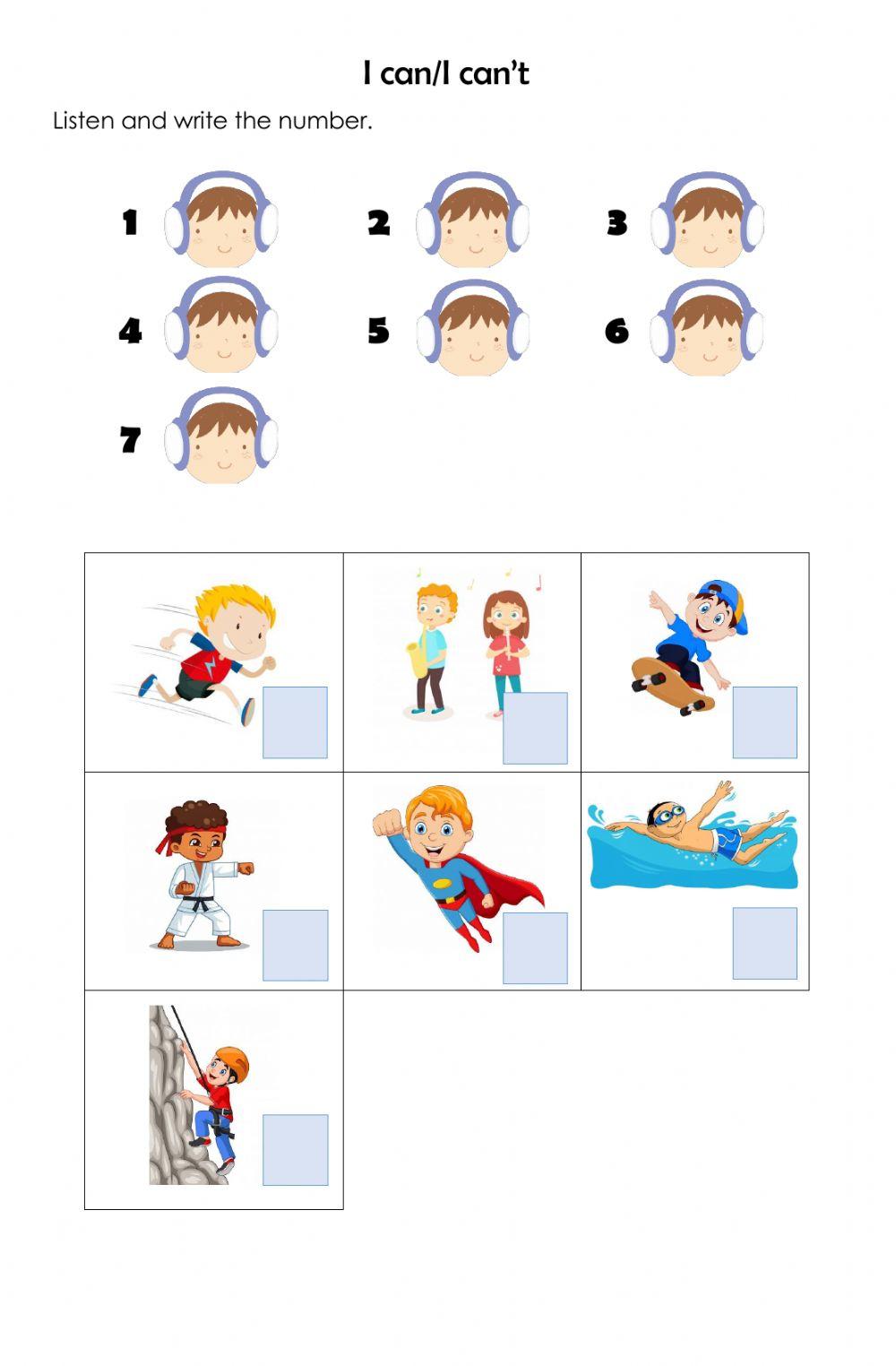 I can/I can't

Listen and write the number.

1

2

3

4

5

6

7