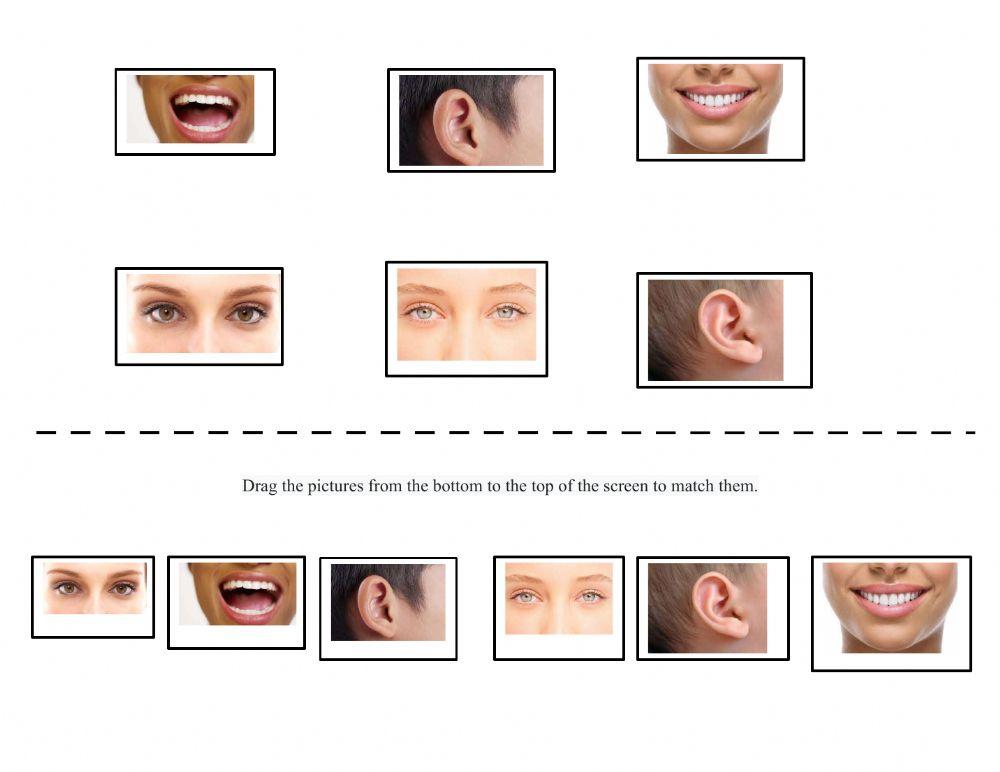 Drag the pictures from the bottom to the top of the screen to match them.