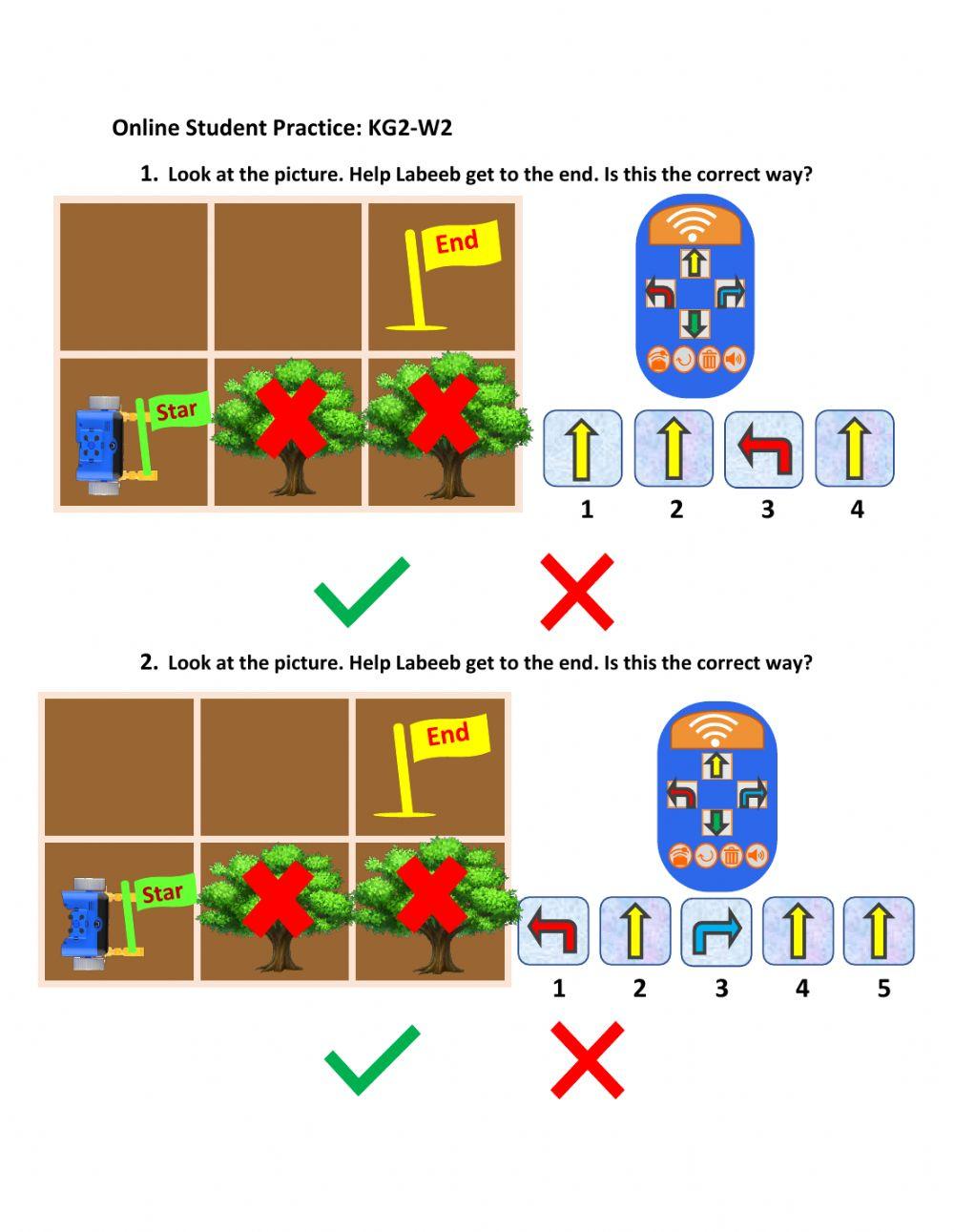 Online Student Practice: KG2-W2

1. Look at the picture. Help Labeeb get to the end. Is this the correct way?

End

Star

1 2 3 4

2. Look at the picture. Help Labeeb get to the end. Is this the correct way?

End

Star

1 2 3 4 5