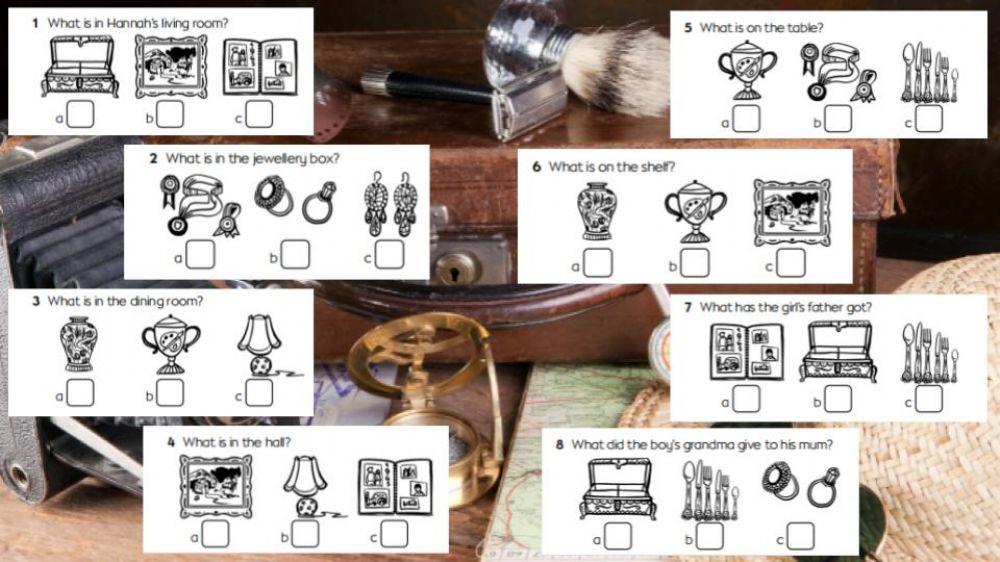 1 What is in Hannah's living room?

a b c

2 What is in the jewellery box?

a b c

3 What is in the dining room?

a b c

4 What is in the hall?

a b c

5 What is on the table?

a b c

6 What is on the shelf?

a b c

7 What has the girl's father got?

a b c

8 What did the boy's grandma give to his mum?

a b c