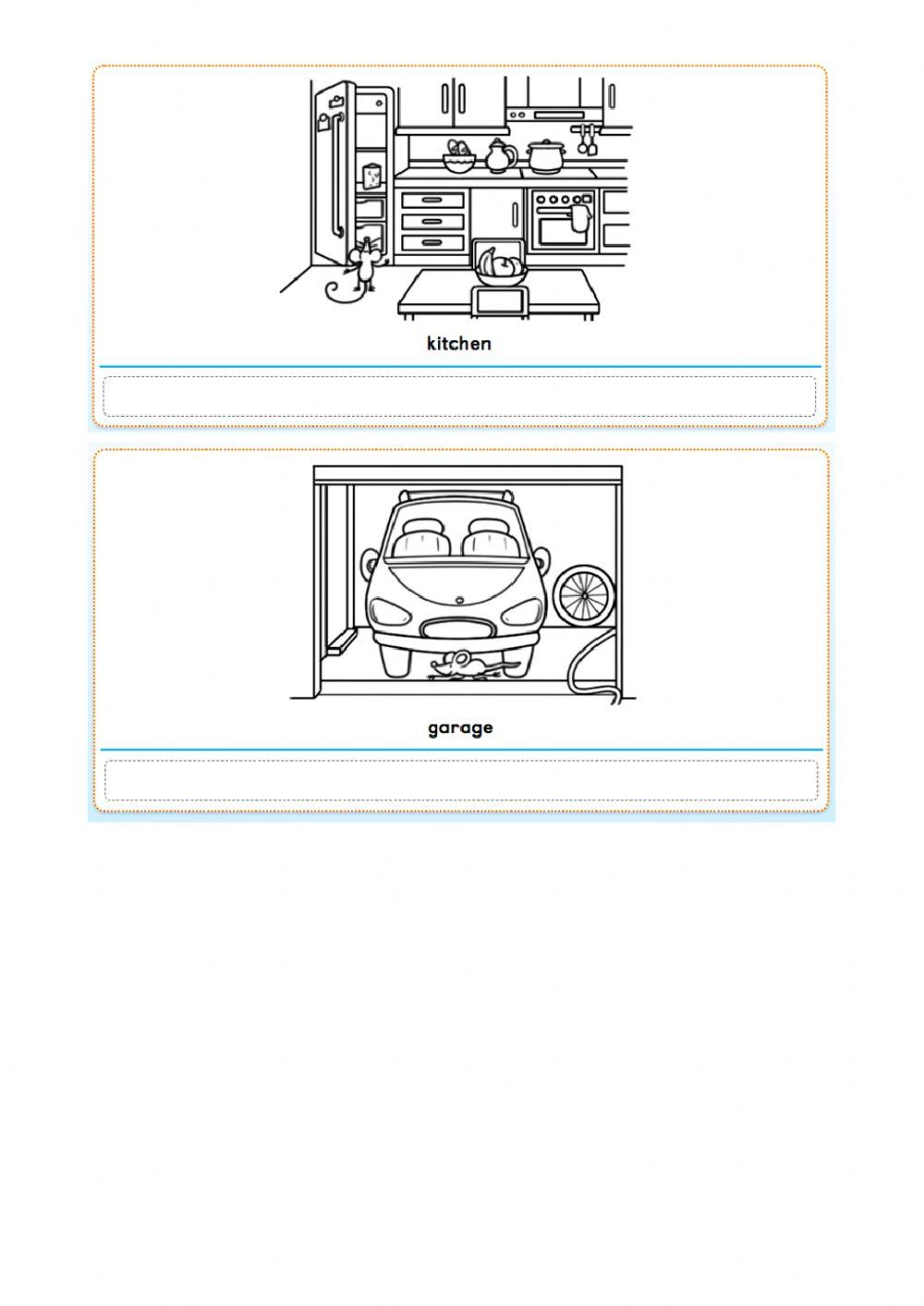 kitchen

garage