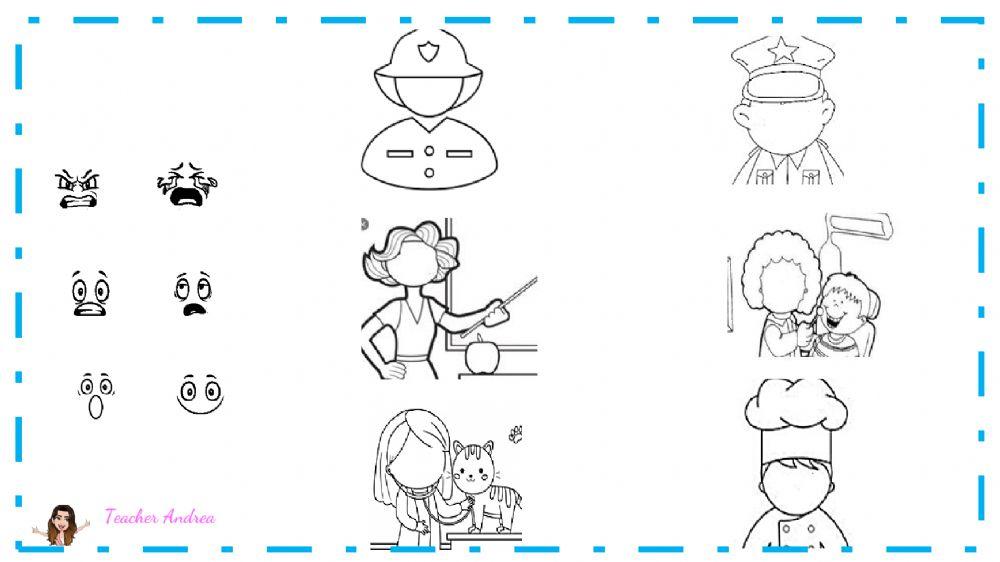 Teacher Andrea