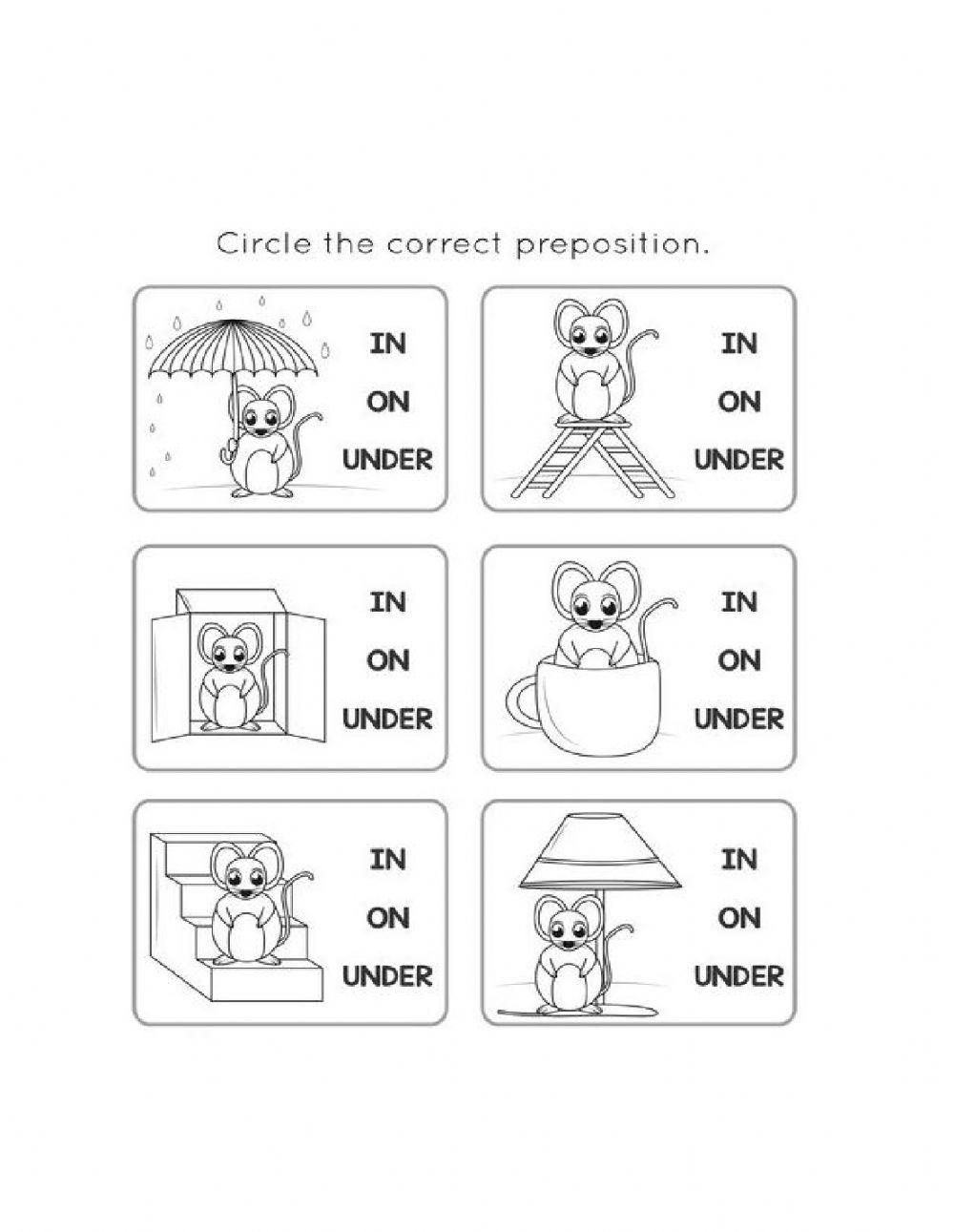 Circle the correct preposition.

IN
ON
UNDER

IN
ON
UNDER

IN
ON
UNDER

IN
ON
UNDER

IN
ON
UNDER

IN
ON
UNDER