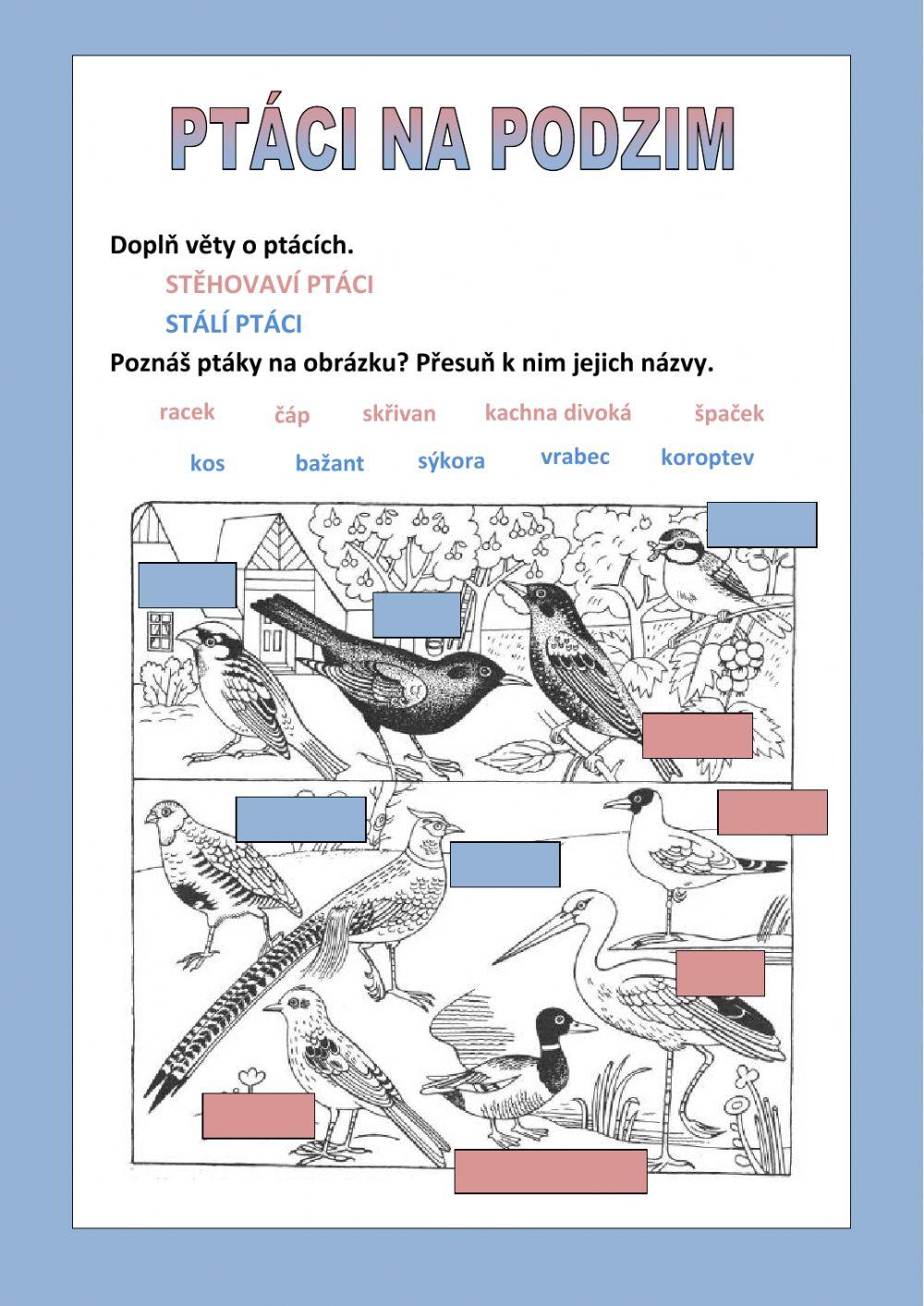 PTÁCI NA PODZIM

Doplň věty o ptácích.

STĚHOVAVÍ PTÁCI

STÁLÍ PTÁCI

Poznáš ptáky na obrázku? Přesuň k nim jejich názvy.

racek čáp skřivan kachna divoká špaček

kos bažant sýkora vrabec koroptev