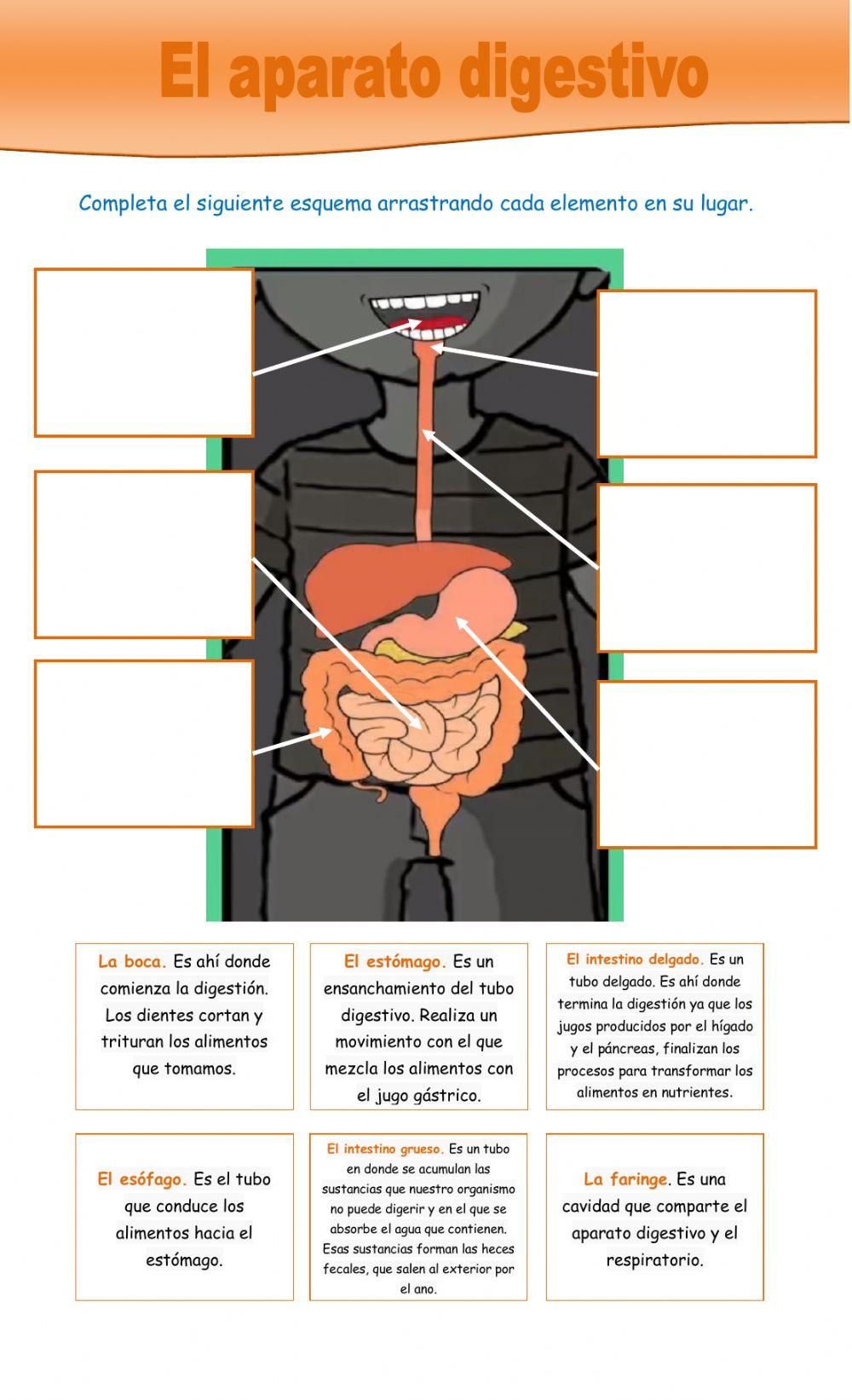 El aparato digestivo

Completa el siguiente esquema arrastrando cada elemento en su lugar.

La boca. Es ahí donde comienza la digestión. Los dientes cortan y trituran los alimentos que tomamos.

El estómago. Es un ensanchamiento del tubo digestivo. Realiza un movimiento con el que mezcla los alimentos con el jugo gástrico.

El intestino delgado. Es un tubo delgado. Es ahí donde termina la digestión ya que los jugos producidos por el hígado y el páncreas, finalizan los procesos para transformar los alimentos en nutrientes.

El esófago. Es el tubo que conduce los alimentos hacia el estómago.

El intestino grueso. Es un tubo en donde se acumulan las sustancias que nuestro organismo no puede digerir y en el que se absorbe el agua que contienen. Esas sustancias forman las heces fecales, que salen al exterior por el ano.

La faringe. Es una cavidad que comparte el aparato digestivo y el respiratorio.