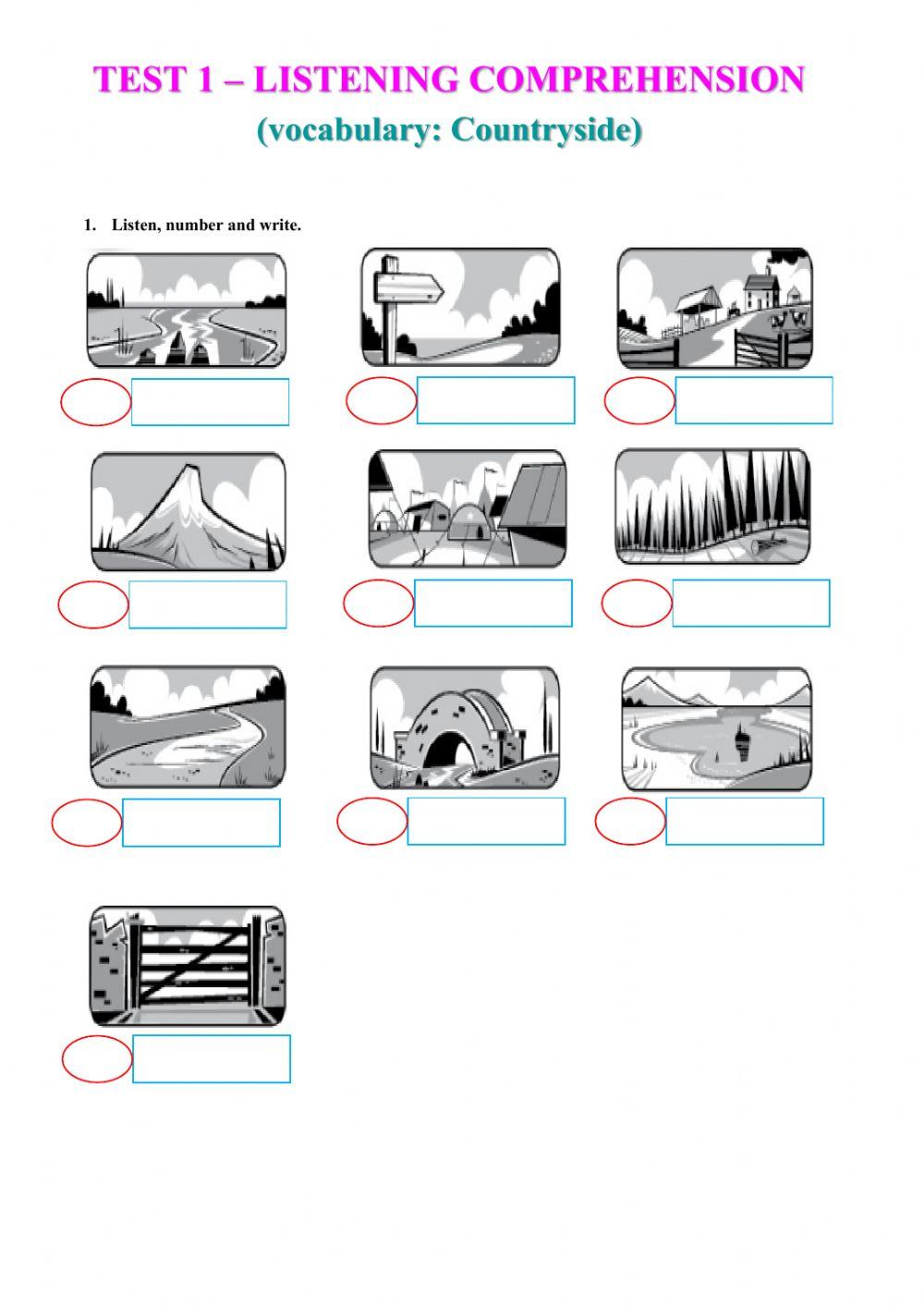 TEST 1 – LISTENING COMPREHENSION
(vocabulary: Countryside)

1. Listen, number and write.