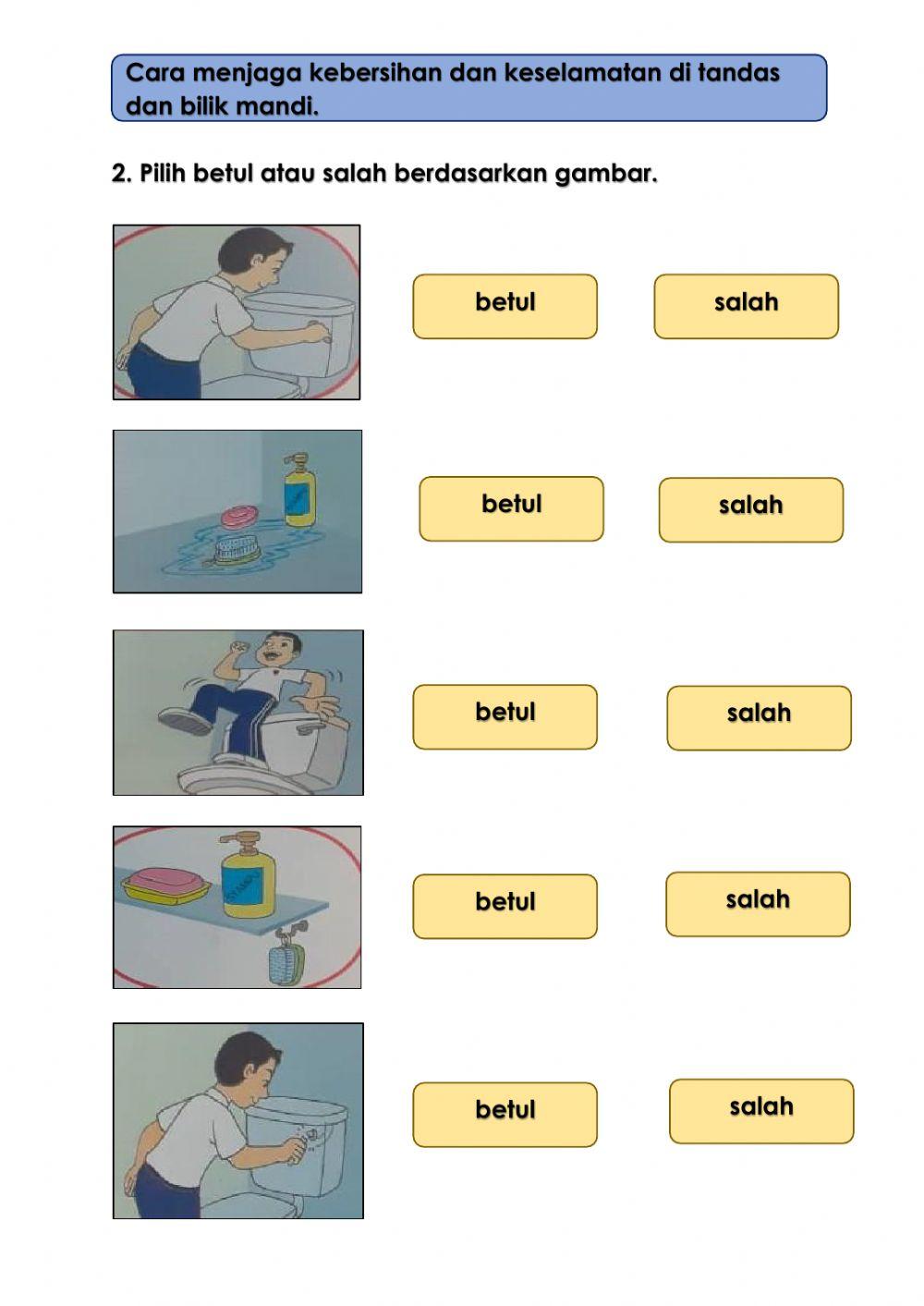 Cara menjaga kebersihan dan keselamatan di tandas dan bilik mandi.

2. Pilih betul atau salah berdasarkan gambar.

betul salah

betul salah

betul salah

betul salah

betul salah