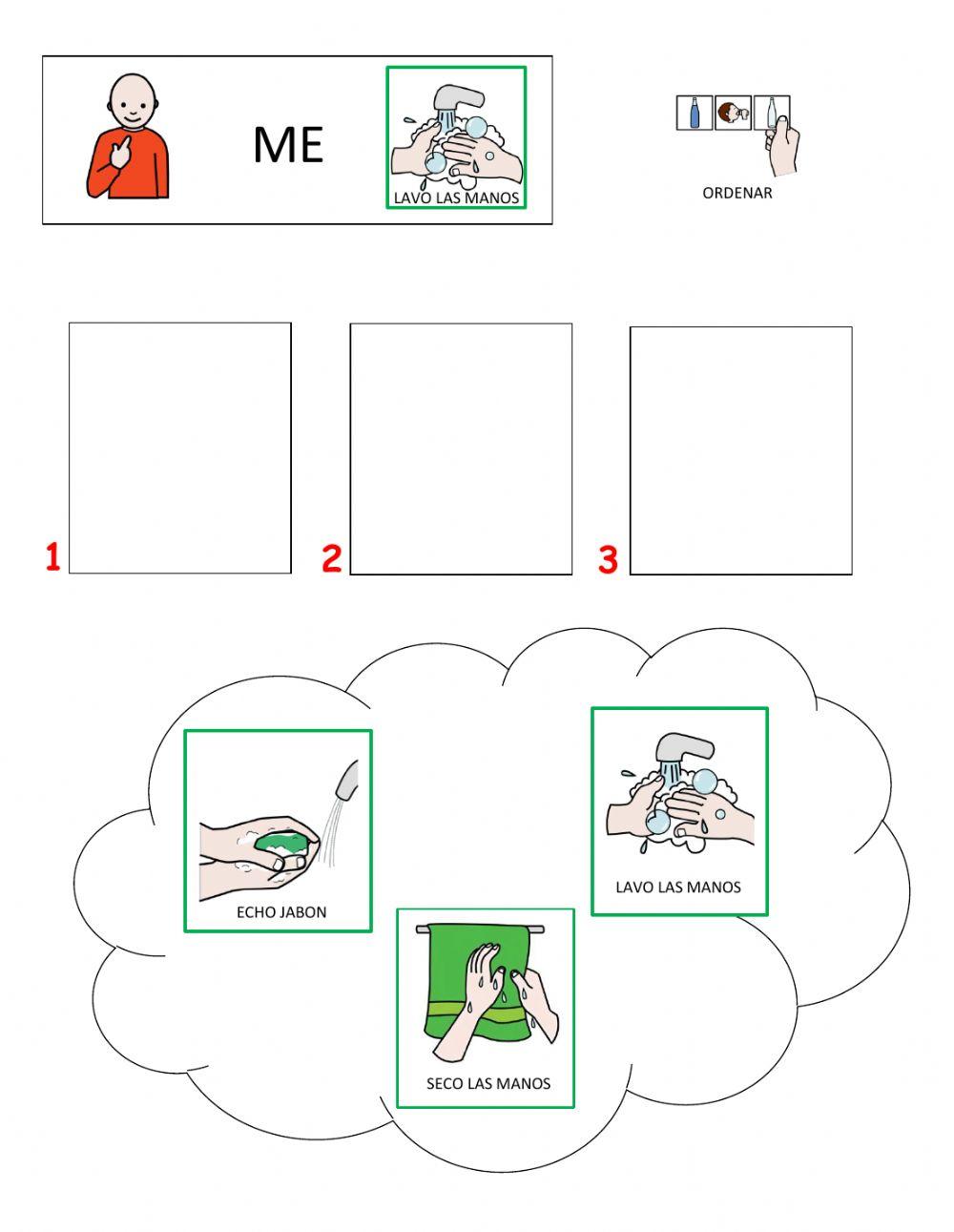 ME

LAVO LAS MANOS

ORDENAR

1

2

3

ECHO JABON

LAVO LAS MANOS

SECO LAS MANOS