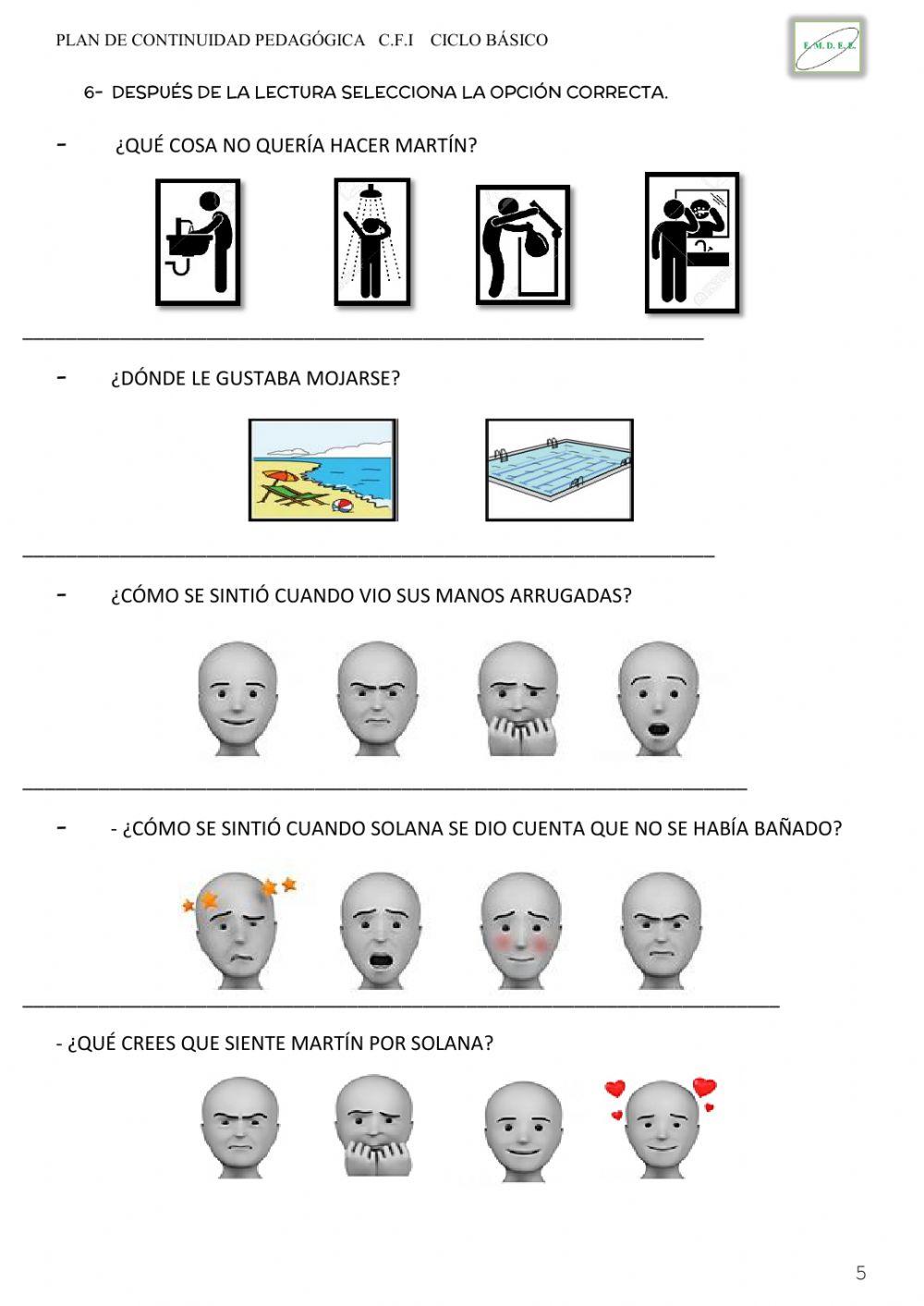 PLAN DE CONTINUIDAD PEDAGÓGICA C.F.I CICLO BÁSICO

E. M. D. E. E.

6- DESPUÉS DE LA LECTURA SELECCIONA LA OPCIÓN CORRECTA.

- ¿QUÉ COSA NO QUERÍA HACER MARTÍN?

- ¿DÓNDE LE GUSTABA MOJARSE?

- ¿CÓMO SE SINTIÓ CUANDO VIO SUS MANOS ARRUGADAS?

- - ¿CÓMO SE SINTIÓ CUANDO SOLANA SE DIO CUENTA QUE NO SE HABÍA BAÑADO?

- ¿QUÉ CREES QUE SIENTE MARTÍN POR SOLANA?

5