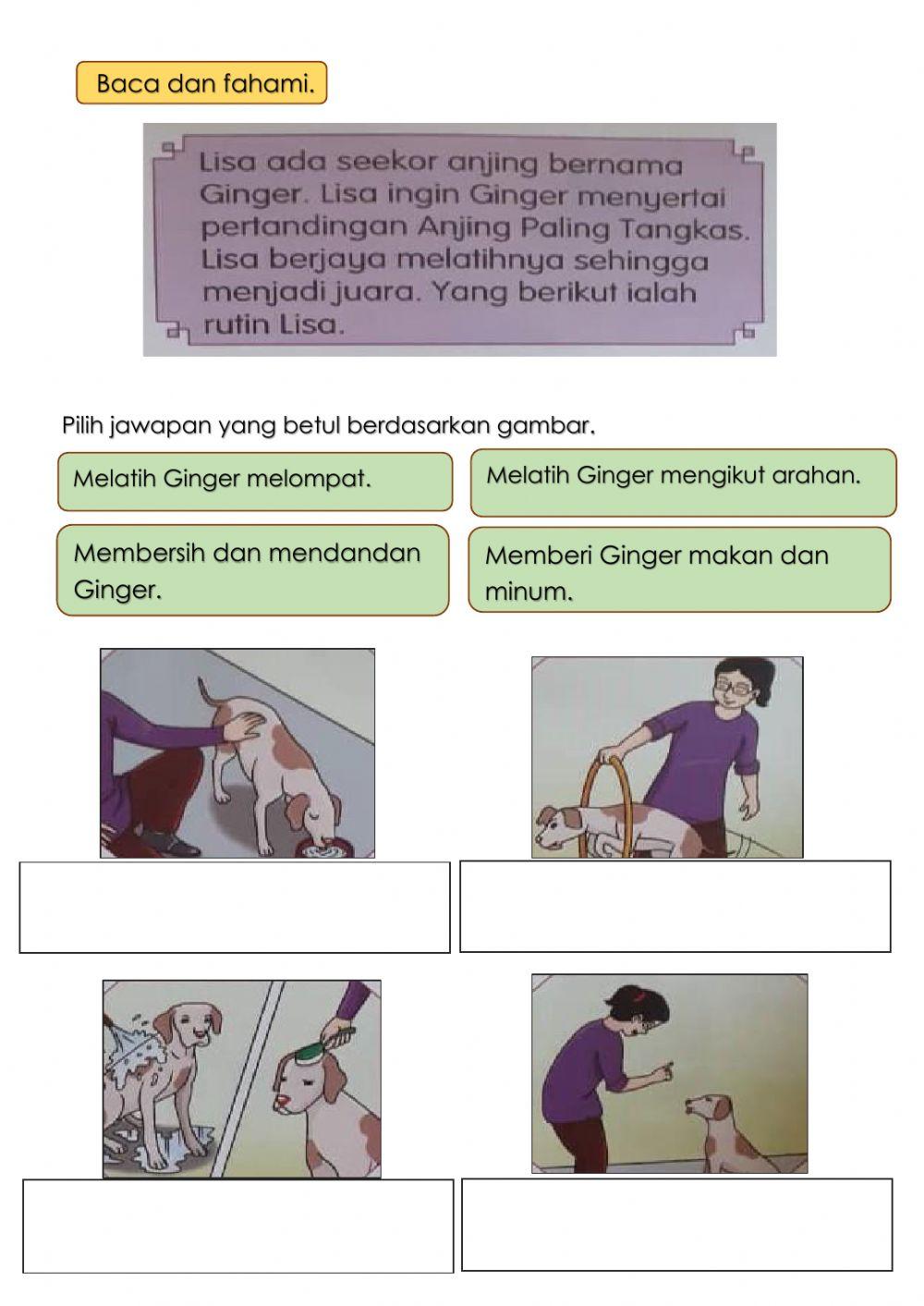 Baca dan fahami.

Lisa ada seekor anjing bernama Ginger. Lisa ingin Ginger menyertai pertandingan Anjing Paling Tangkas. Lisa berjaya melatihnya sehingga menjadi juara. Yang berikut ialah rutin Lisa.

Pilih jawapan yang betul berdasarkan gambar.

Melatih Ginger melompat.

Melatih Ginger mengikut arahan.

Membersih dan mendandan Ginger.

Memberi Ginger makan dan minum.