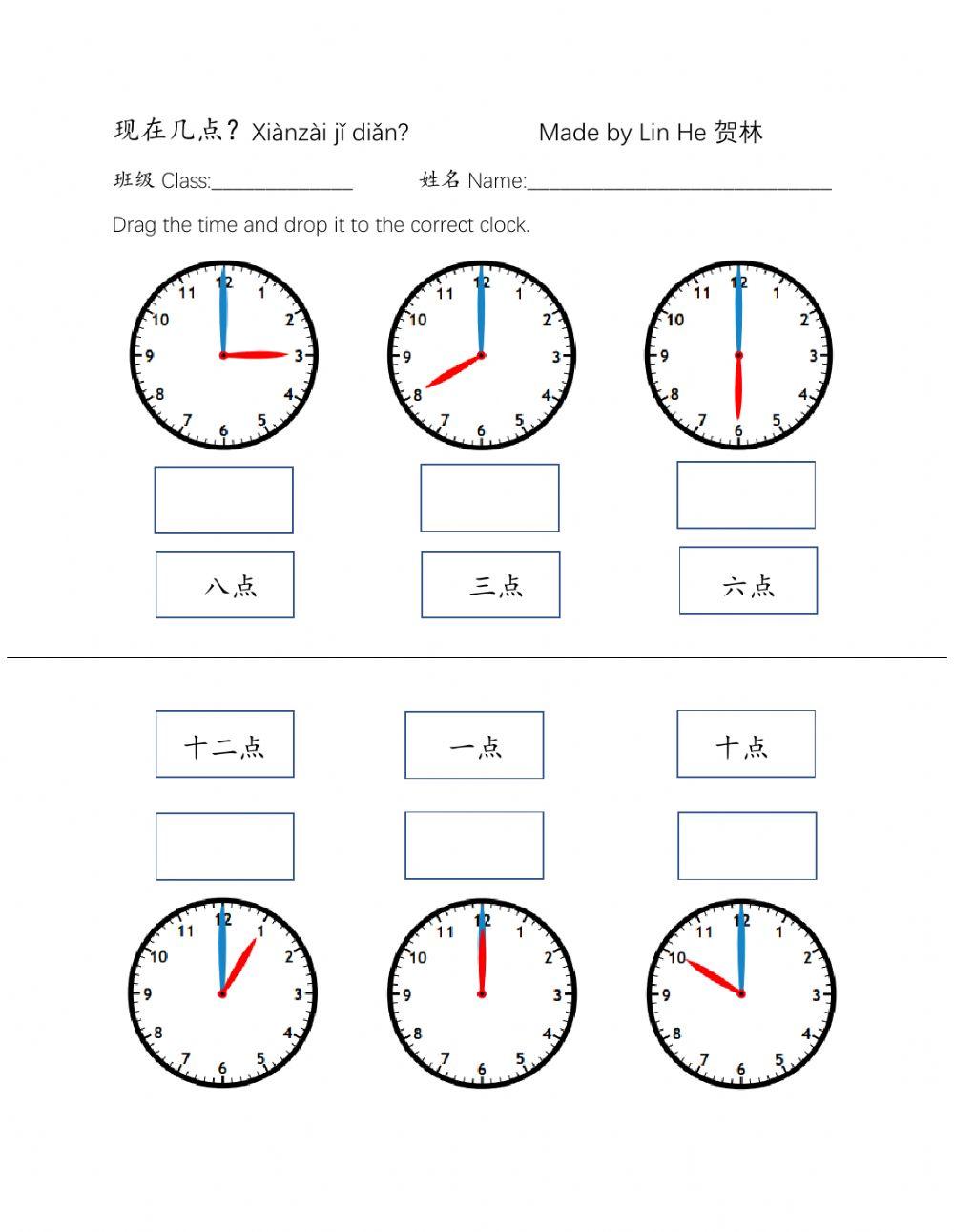 现在几点？Xiànzài jǐ diǎn?

Made by Lin He 贺林

班级 Class:______________ 姓名 Name:______________________________

Drag the time and drop it to the correct clock.

11 12 1 2 3 4 5 6 7 8 9 10

11 12 1 2 3 4 5 6 7 8 9 10

11 12 1 2 3 4 5 6 7 8 9 10

八点

三点

六点

十二点

一点

十点

11 12 1 2 3 4 5 6 7 8 9 10

11 12 1 2 3 4 5 6 7 8 9 10

11 12 1 2 3 4 5 6 7 8 9 10