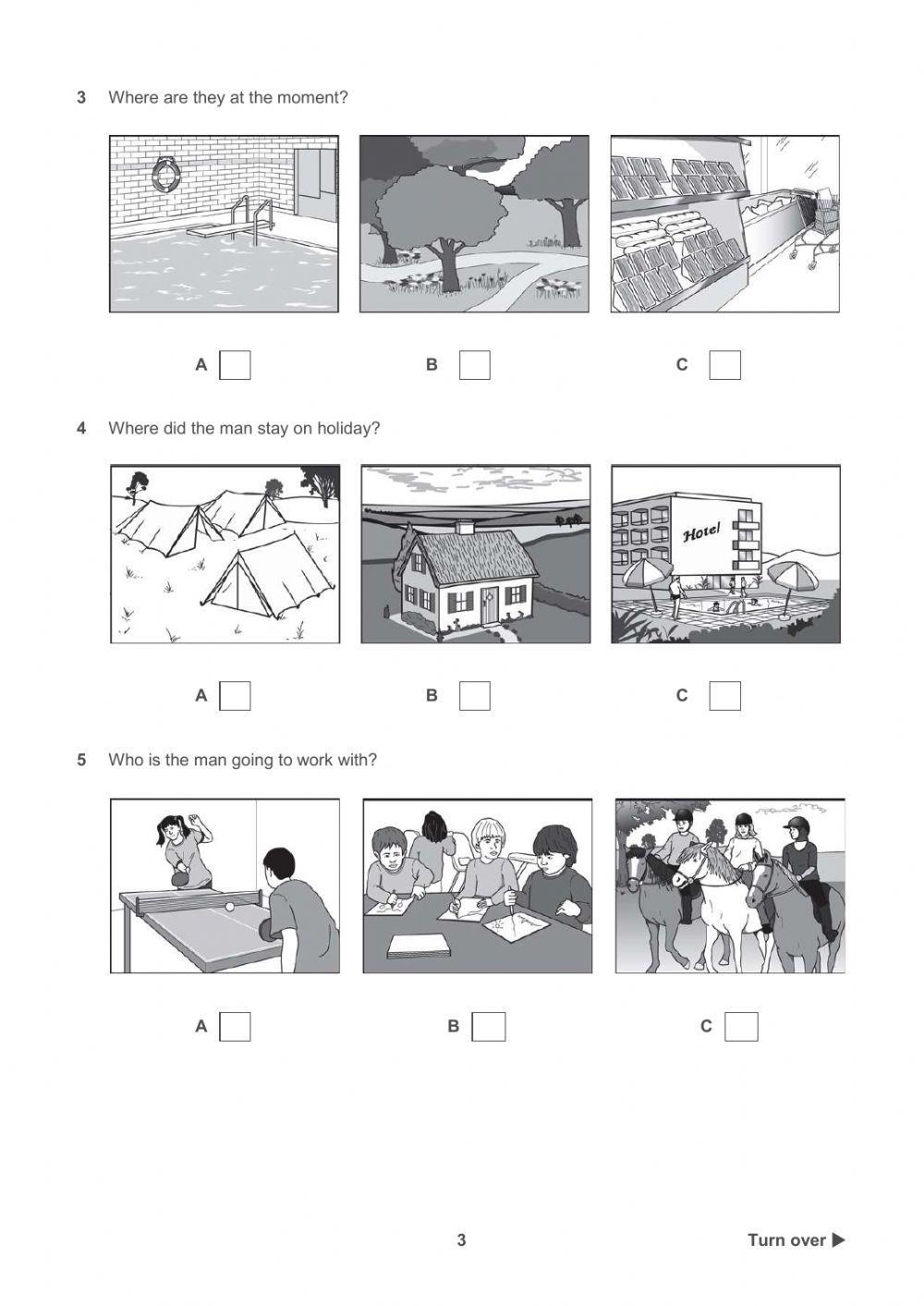 3 Where are they at the moment?

A

B

C

4 Where did the man stay on holiday?

Hotel

A

B

C

5 Who is the man going to work with?

A

B

C

3

Turn over ▶