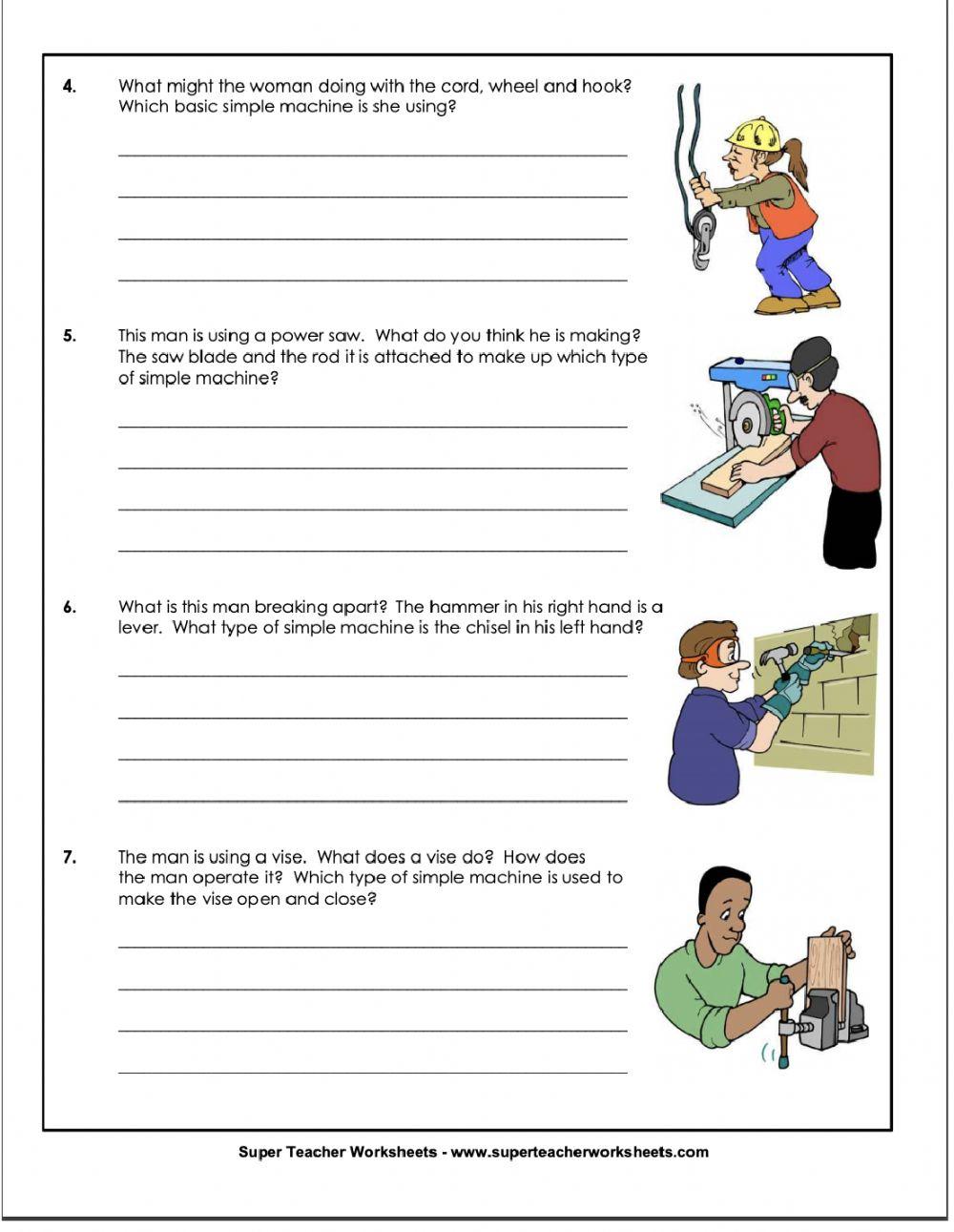 4. What might the woman doing with the cord, wheel and hook? Which basic simple machine is she using?

5. This man is using a power saw. What do you think he is making? The saw blade and the rod it is attached to make up which type of simple machine?

6. What is this man breaking apart? The hammer in his right hand is a lever. What type of simple machine is the chisel in his left hand?

7. The man is using a vise. What does a vise do? How does the man operate it? Which type of simple machine is used to make the vise open and close?

Super Teacher Worksheets - www.superteacherworksheets.com