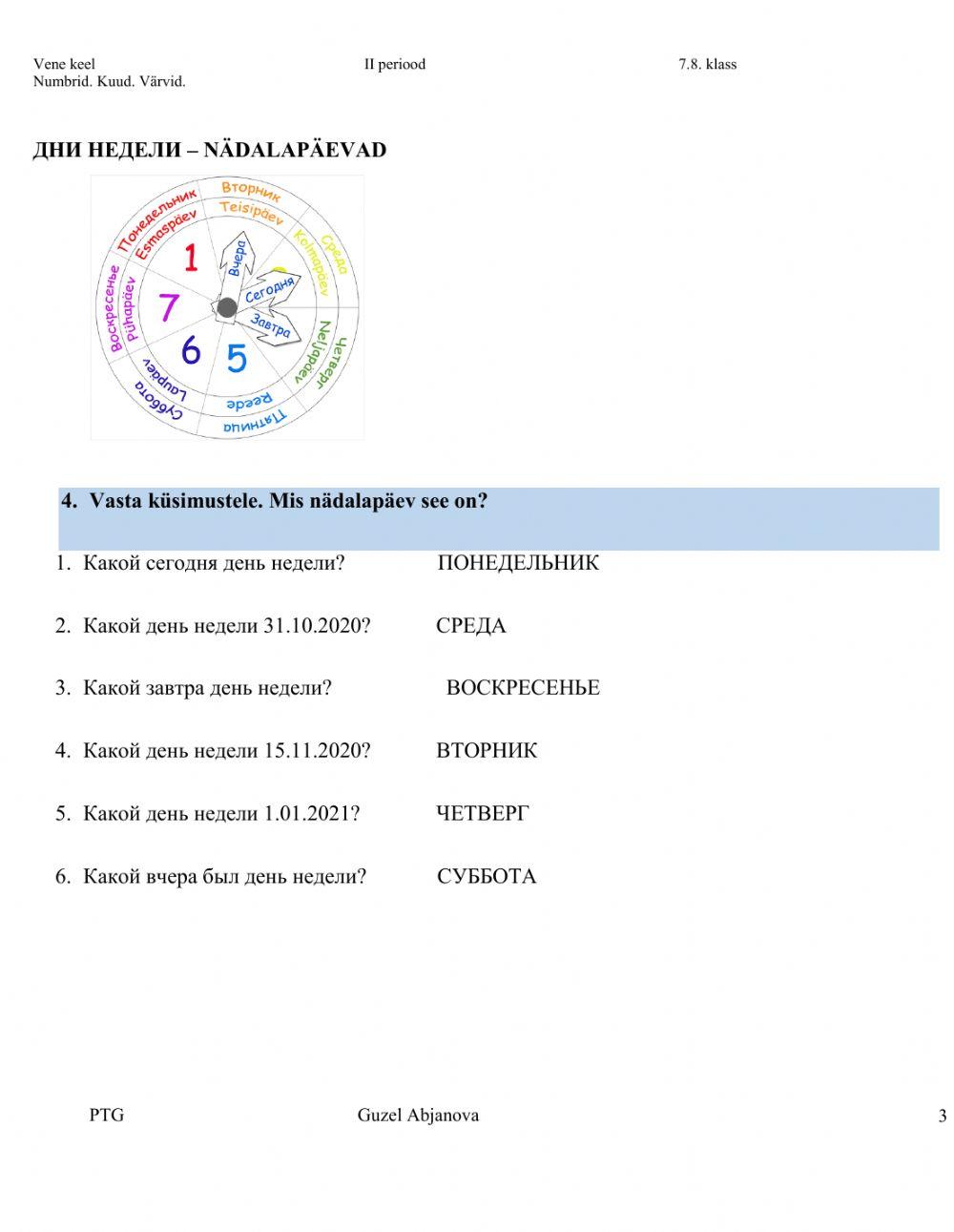 Vene keel II periood 7.8. klass
Numbrid. Kuud. Värvid.

ДНИ НЕДЕЛИ – NÄDALAPÄEVAD

Понедельник
Esmaspäev
Вторник
Teisipäev
Среда
Kolmapäev
Четверг
Neljapäev
Пятница
Reede
Суббота
Laupäev
Воскресенье
Pühapäev
1
7
6
5
Вчера
Сегодня
Завтра

4. Vasta küsimustele. Mis nädalapäev see on?

1. Какой сегодня день недели? ПОНЕДЕЛЬНИК

2. Какой день недели 31.10.2020? СРЕДА

3. Какой завтра день недели? ВОСКРЕСЕНЬЕ

4. Какой день недели 15.11.2020? ВТОРНИК

5. Какой день недели 1.01.2021? ЧЕТВЕРГ

6. Какой вчера был день недели? СУББОТА

PTG Guzel Abjanova 3