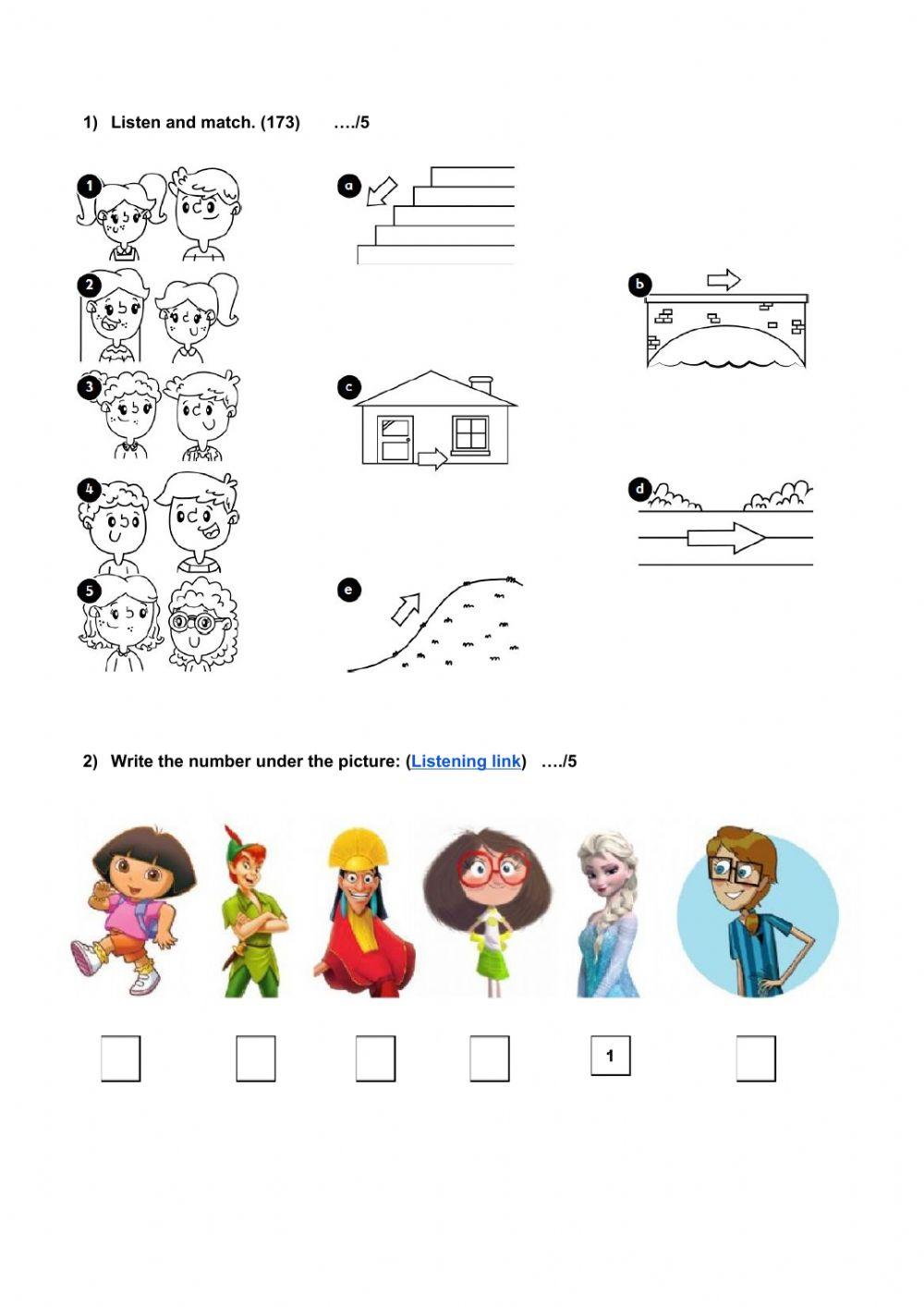 1) Listen and match. (173) …./5

1
2
3
4
5

a
b
c
d
e

2) Write the number under the picture: (Listening link) …./5

1