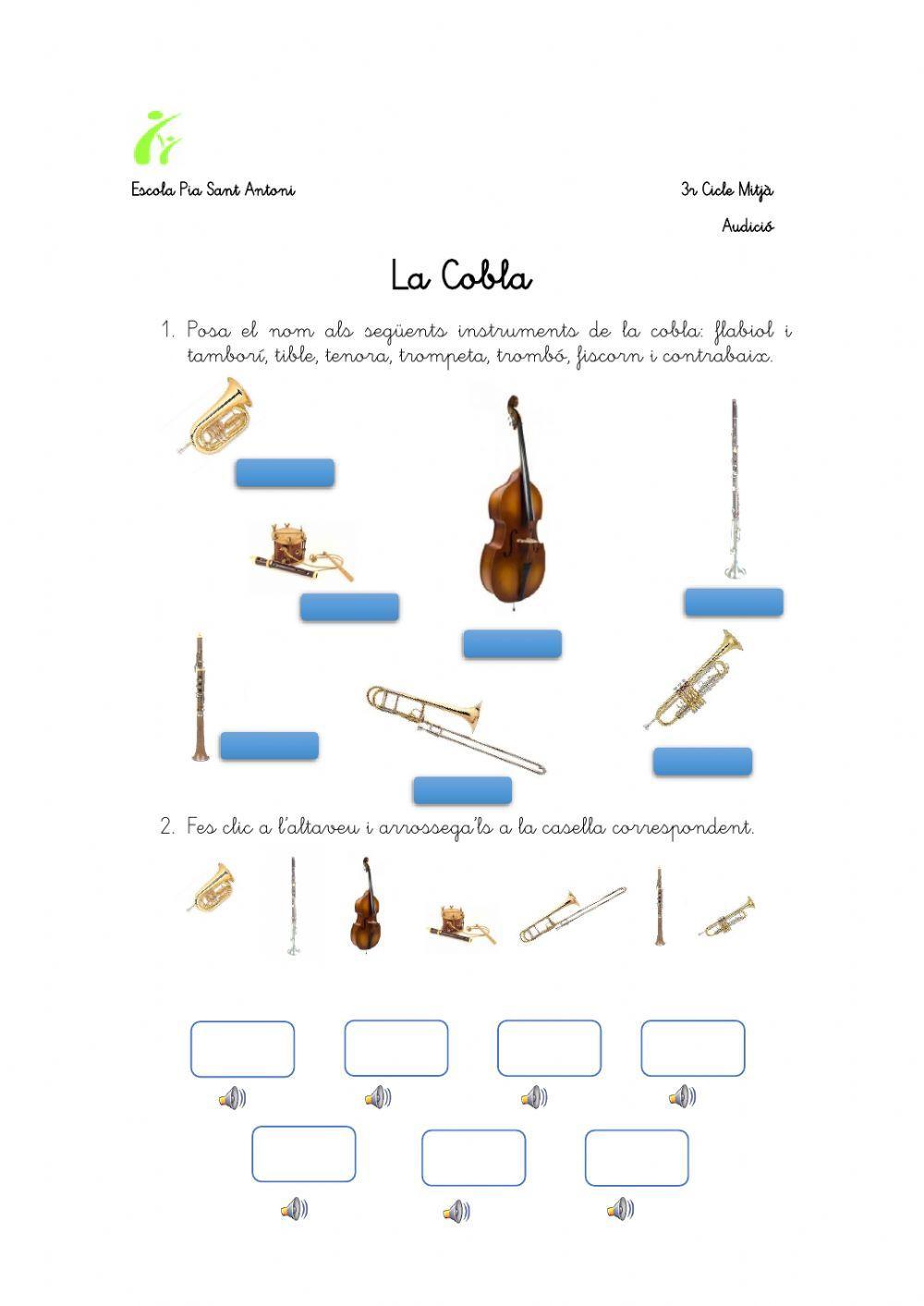 Escola Pia Sant Antoni

3r Cicle Mitjà

Audició

La Cobla

1. Posa el nom als següents instruments de la cobla: flabiol i tamborí, tible, tenora, trompeta, trombó, fiscorn i contrabaix.

2. Fes clic a l'altaveu i arrossega'ls a la casella corresponent.