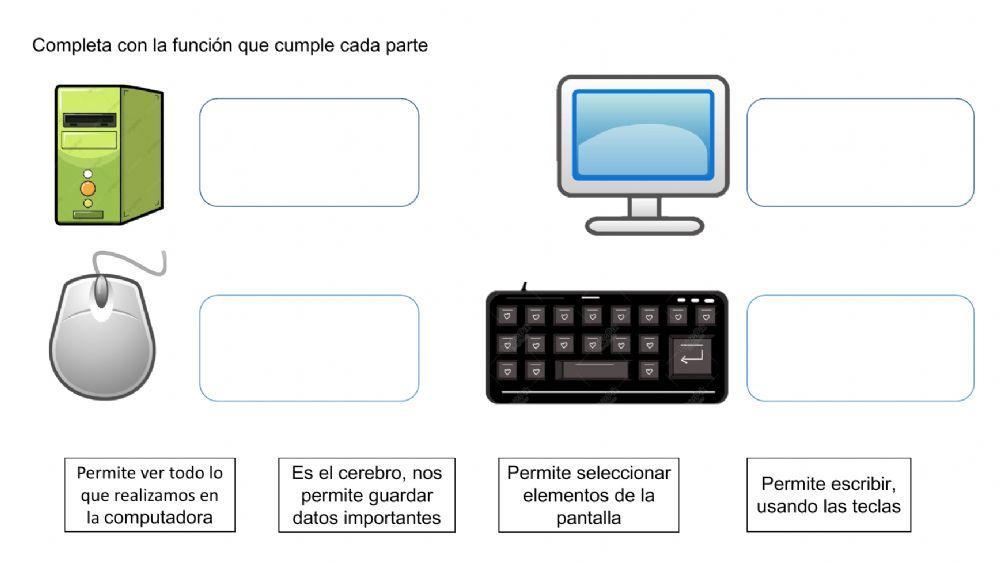 Completa con la función que cumple cada parte

Permite ver todo lo que realizamos en la computadora

Es el cerebro, nos permite guardar datos importantes

Permite seleccionar elementos de la pantalla

Permite escribir, usando las teclas