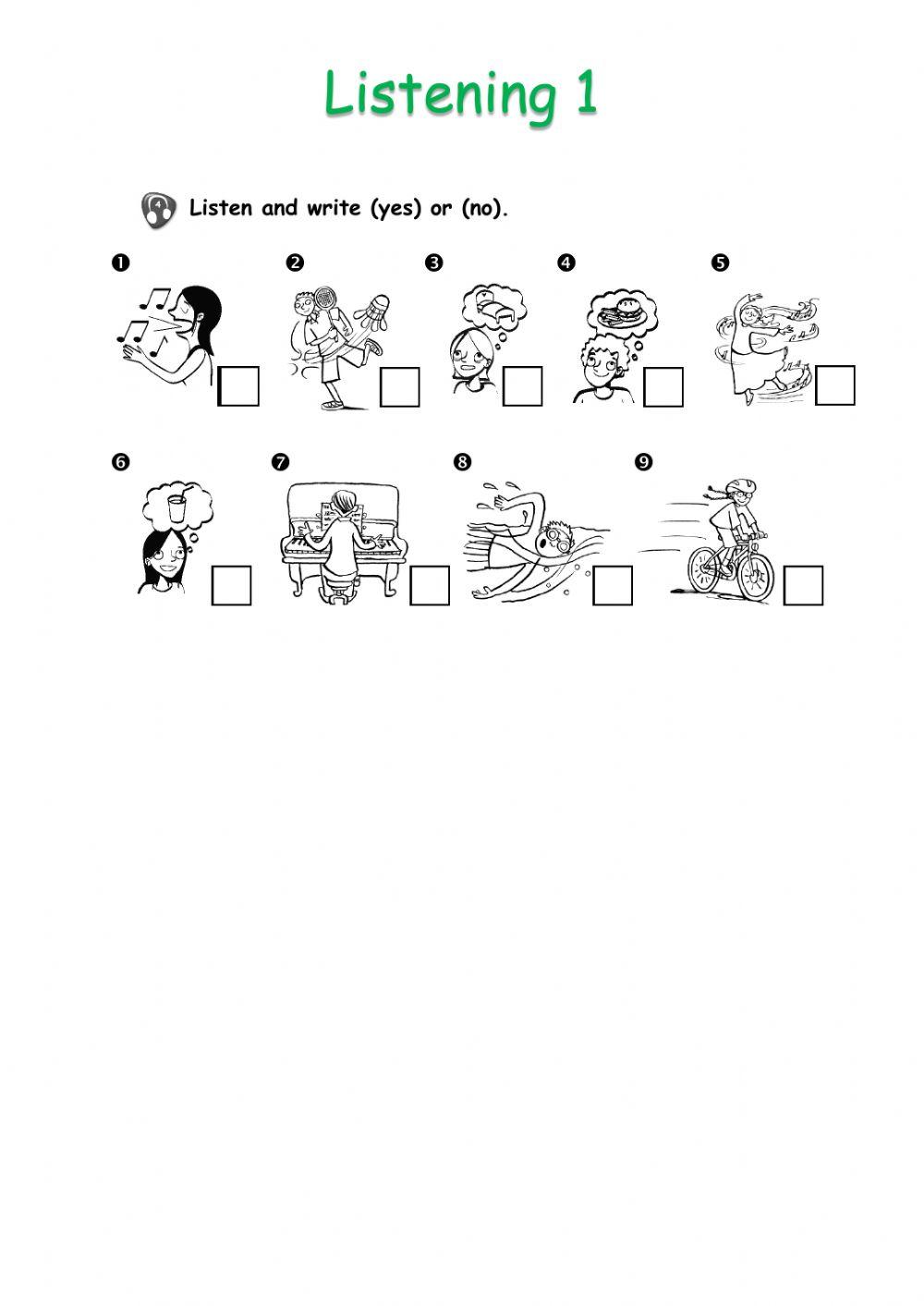 Listening 1

4 Listen and write (yes) or (no).

❶ ❷ ❸ ❹ ❺

❻ ❼ ❽ ❾