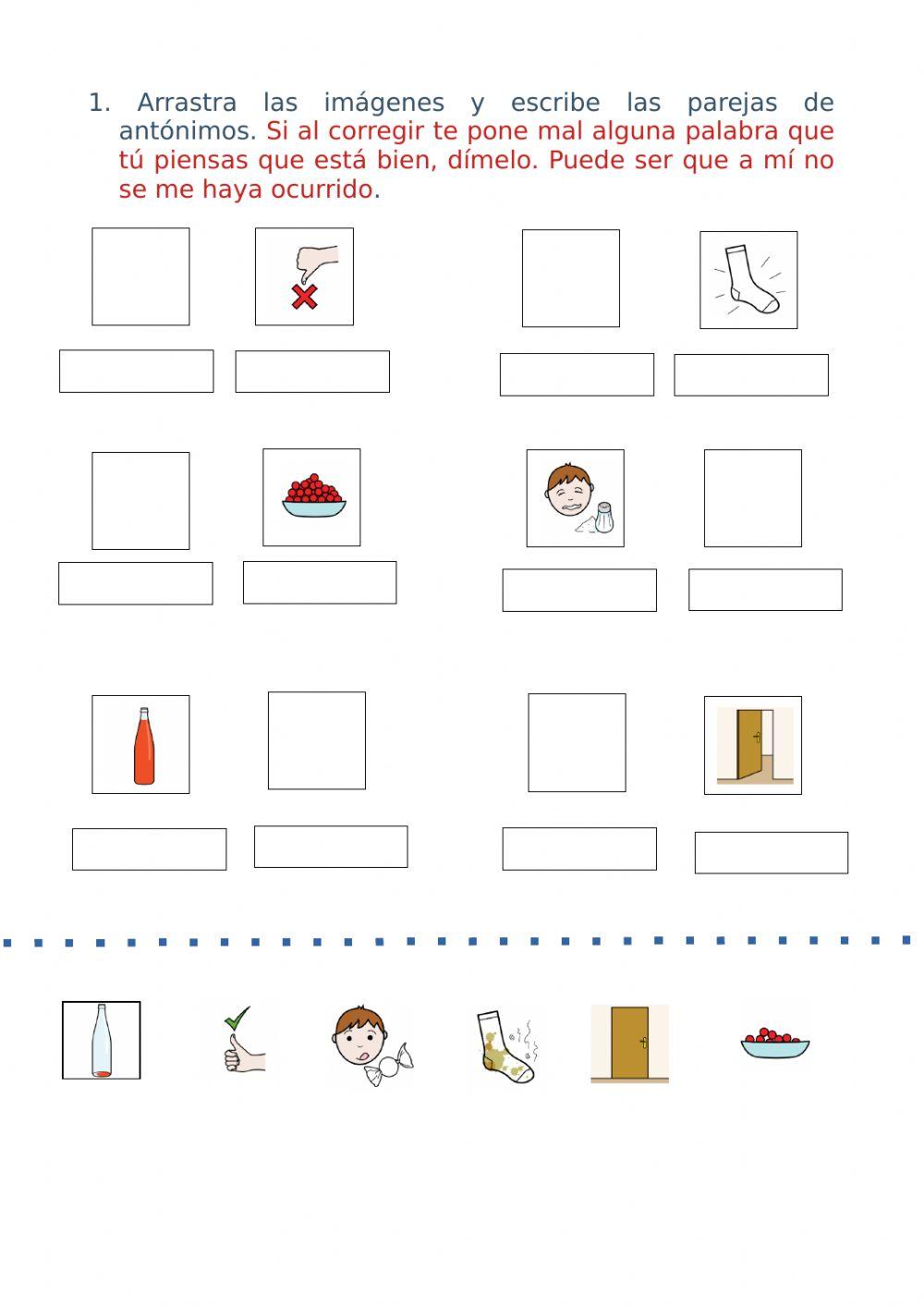 1. Arrastra las imágenes y escribe las parejas de antónimos. Si al corregir te pone mal alguna palabra que tú piensas que está bien, dímelo. Puede ser que a mí no se me haya ocurrido.