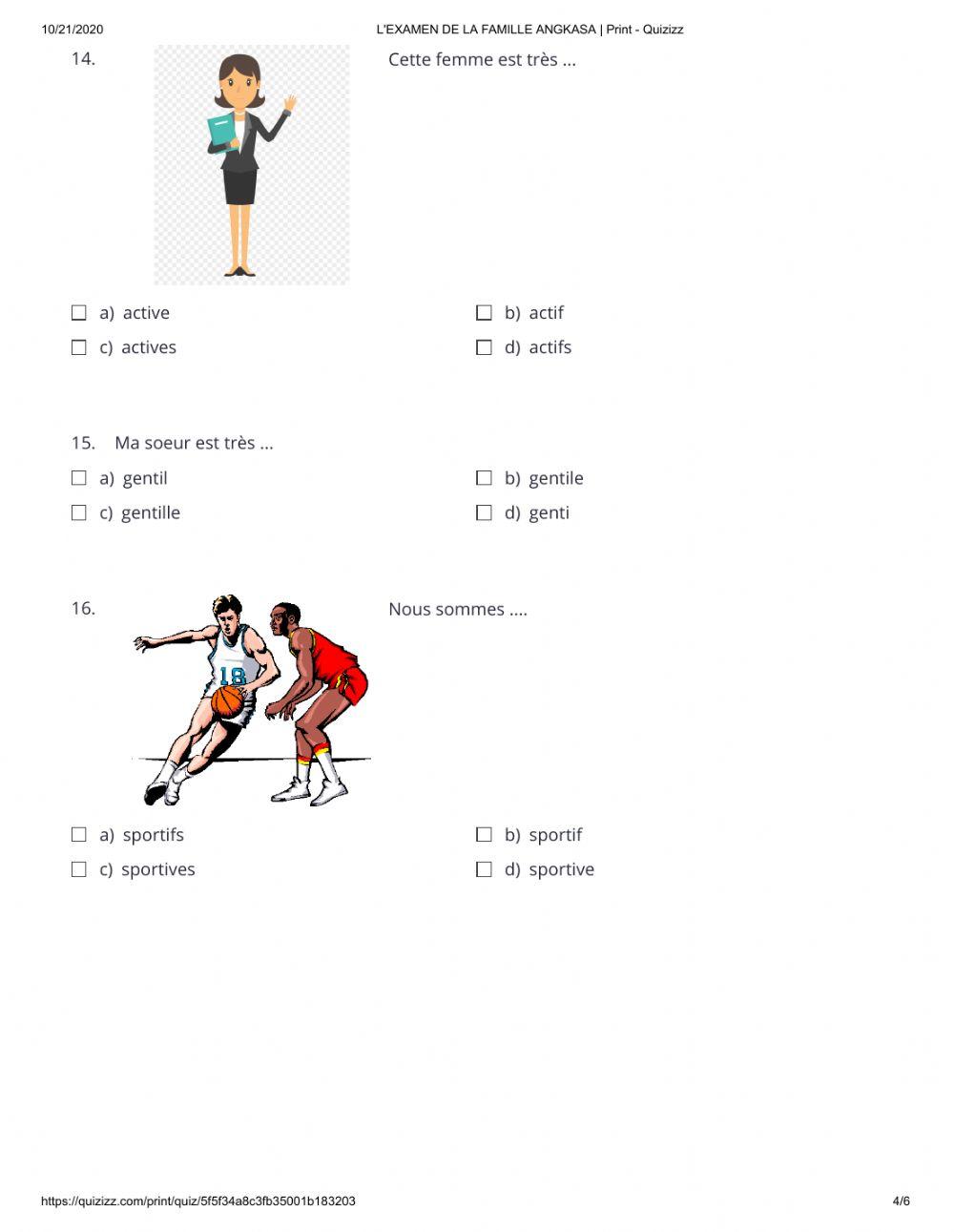 10/21/2020 L'EXAMEN DE LA FAMILLE ANGKASA | Print - Quizizz

14. Cette femme est très ...

a) active
b) actif
c) actives
d) actifs

15. Ma soeur est très ...

a) gentil
b) gentile
c) gentille
d) genti

16. Nous sommes ....

18

a) sportifs
b) sportif
c) sportives
d) sportive

https://quizizz.com/print/quiz/5f5f34a8c3fb35001b183203 4/6