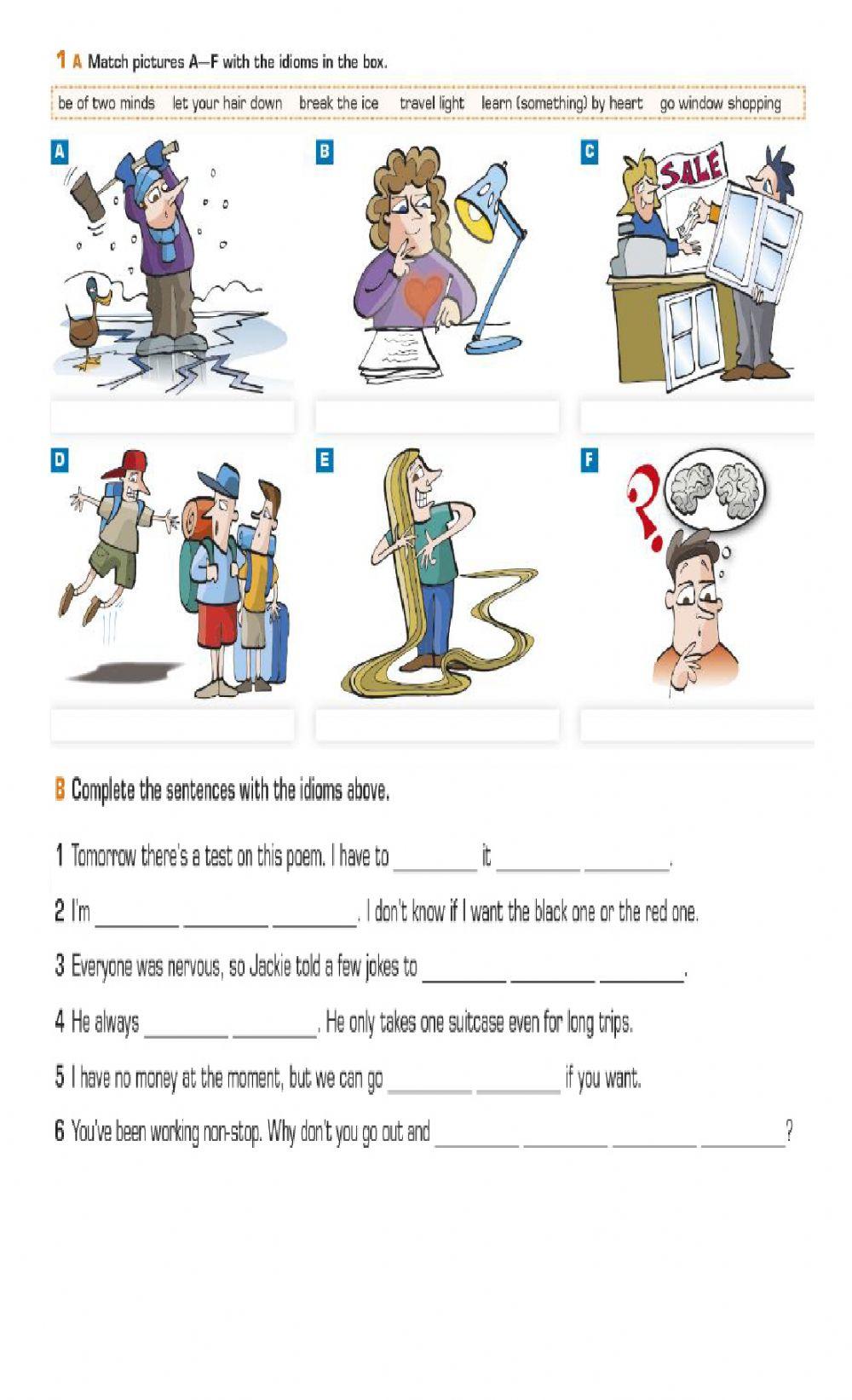 1 A Match pictures A–F with the idioms in the box.

be of two minds let your hair down break the ice travel light learn (something) by heart go window shopping

A

B

C
SALE

D

E

F

B Complete the sentences with the idioms above.

1 Tomorrow there's a test on this poem. I have to ________ it ________ ________.

2 I'm ________ ________ ________. I don't know if I want the black one or the red one.

3 Everyone was nervous, so Jackie told a few jokes to ________ ________ ________.

4 He always ________ ________. He only takes one suitcase even for long trips.

5 I have no money at the moment, but we can go ________ ________ if you want.

6 You've been working non-stop. Why don't you go out and ________ ________ ________ ________?