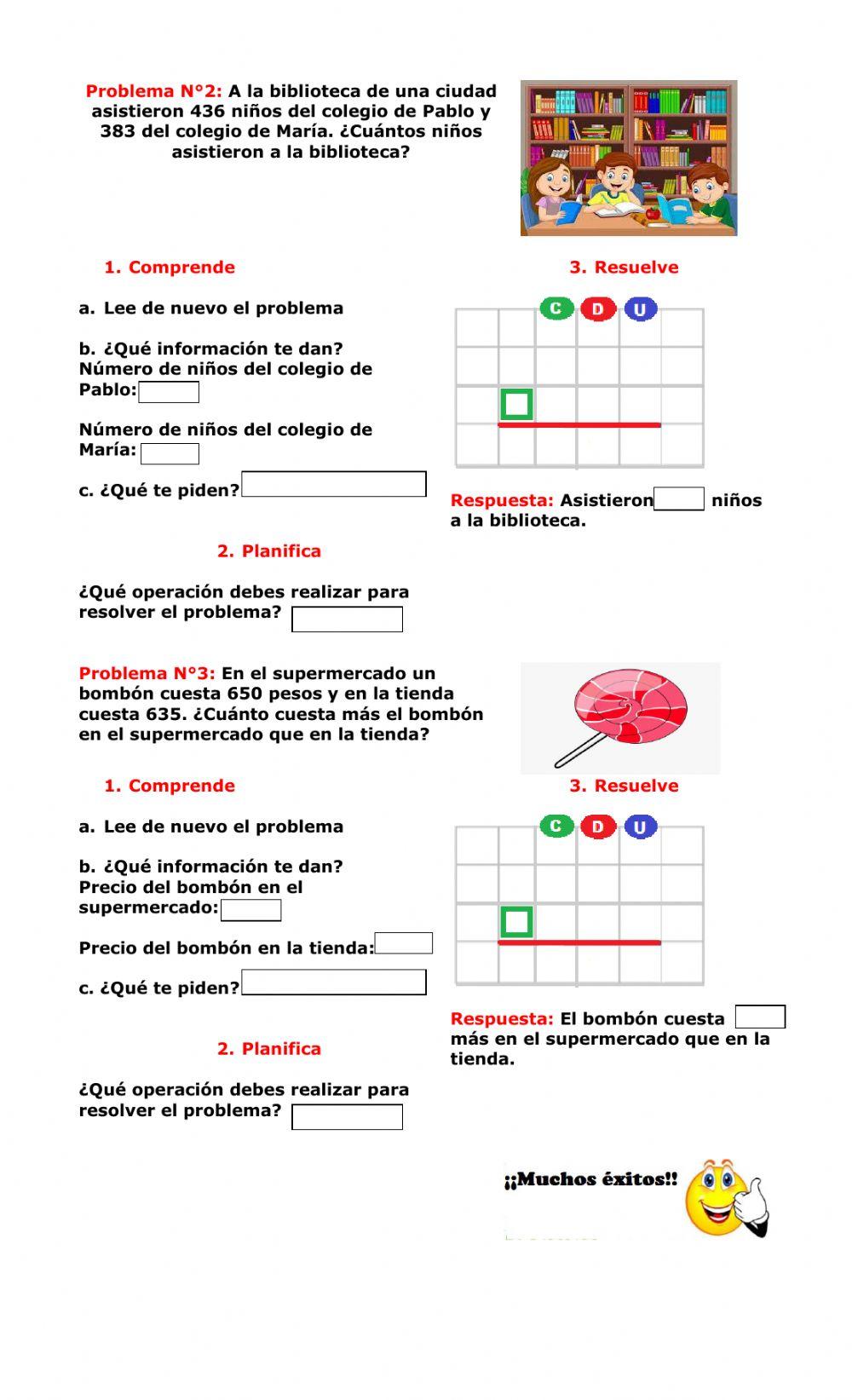 Problema N°2: A la biblioteca de una ciudad asistieron 436 niños del colegio de Pablo y 383 del colegio de María. ¿Cuántos niños asistieron a la biblioteca?

1. Comprende

a. Lee de nuevo el problema

b. ¿Qué información te dan?
Número de niños del colegio de Pablo:

Número de niños del colegio de María:

c. ¿Qué te piden?

2. Planifica

¿Qué operación debes realizar para resolver el problema?

3. Resuelve

C D U

Respuesta: Asistieron niños a la biblioteca.

Problema N°3: En el supermercado un bombón cuesta 650 pesos y en la tienda cuesta 635. ¿Cuánto cuesta más el bombón en el supermercado que en la tienda?

1. Comprende

a. Lee de nuevo el problema

b. ¿Qué información te dan?
Precio del bombón en el supermercado:

Precio del bombón en la tienda:

c. ¿Qué te piden?

2. Planifica

¿Qué operación debes realizar para resolver el problema?

3. Resuelve

C D U

Respuesta: El bombón cuesta más en el supermercado que en la tienda.

¡¡Muchos éxitos!!